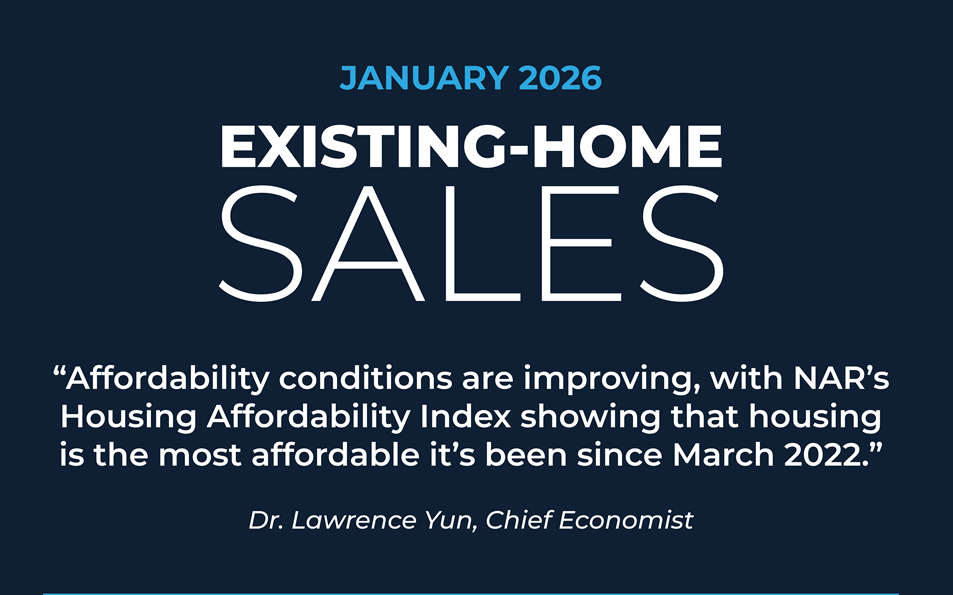 JANUARY 2026

EXISTING-HOME SALES

“Affordability conditions are improving, with NAR’s Housing Affordability Index showing that housing is the most affordable it’s been since March 2022.”

Dr. Lawrence Yun, Chief Economist