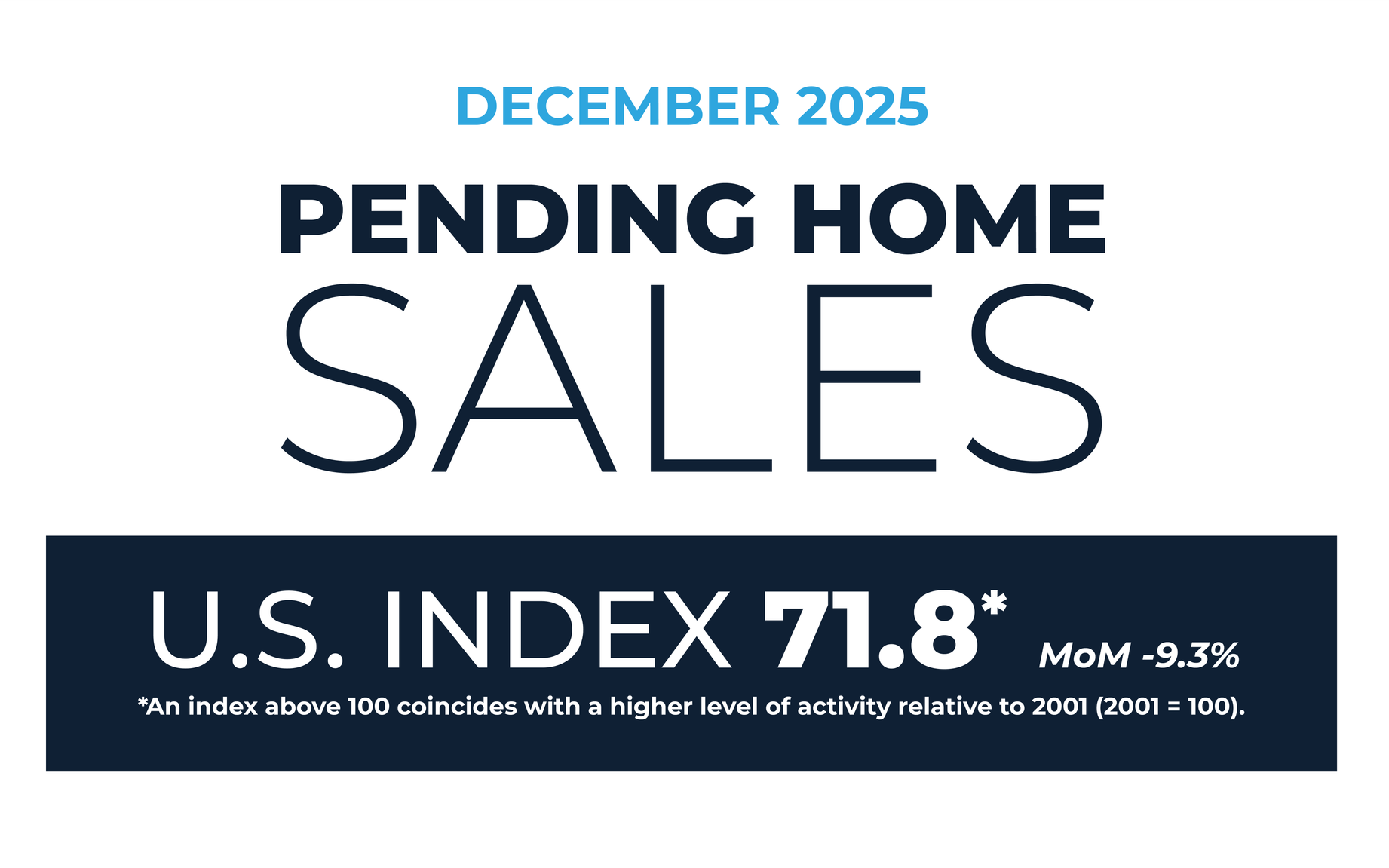 DECEMBER 2025

PENDING HOME SALES

U.S. INDEX 71.8* MoM -9.3%

*An index above 100 coincides with a higher level of activity relative to 2001 (2001 = 100).