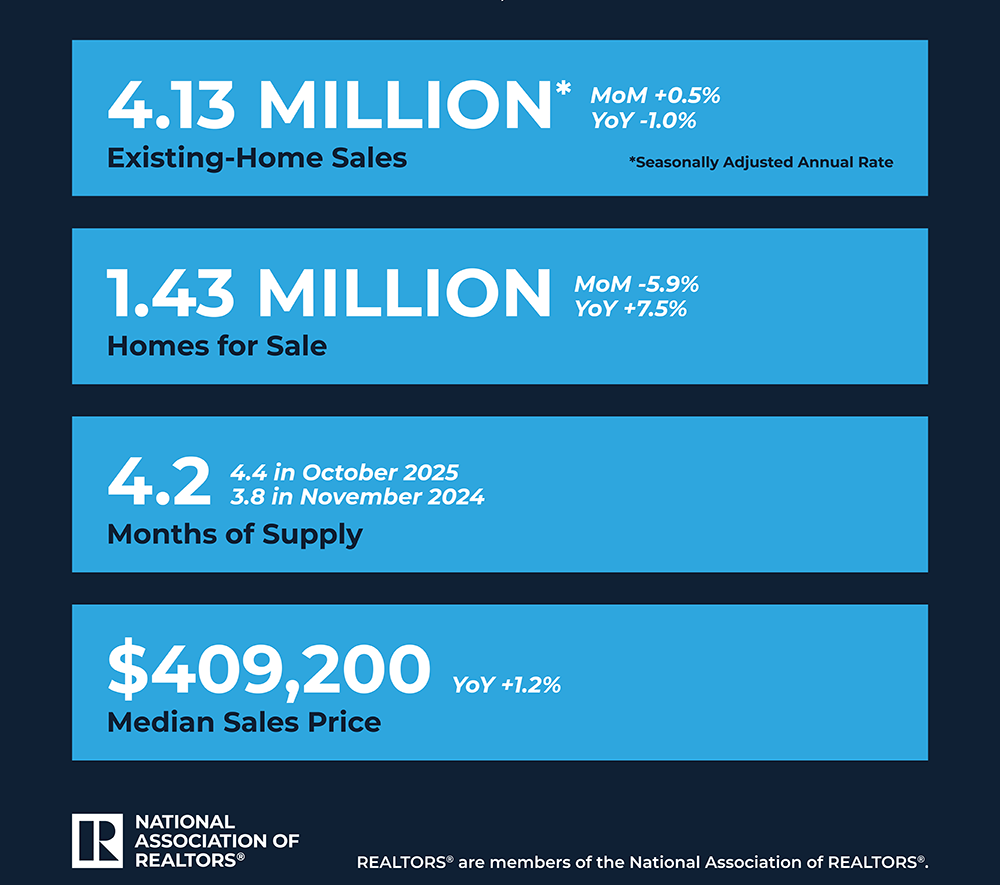 4.13 MILLION*
MoM +0.5%
YoY -1.0%
Existing-Home Sales
*Seasonally Adjusted Annual Rate

1.43 MILLION
MoM -5.9%
YoY +7.5%
Homes for Sale

4.2
4.4 in October 2025
3.8 in November 2024
Months of Supply

$409,200
YoY +1.2%
Median Sales Price

R NATIONAL ASSOCIATION OF REALTORS®

REALTORS® are members of the National Association of REALTORS®.