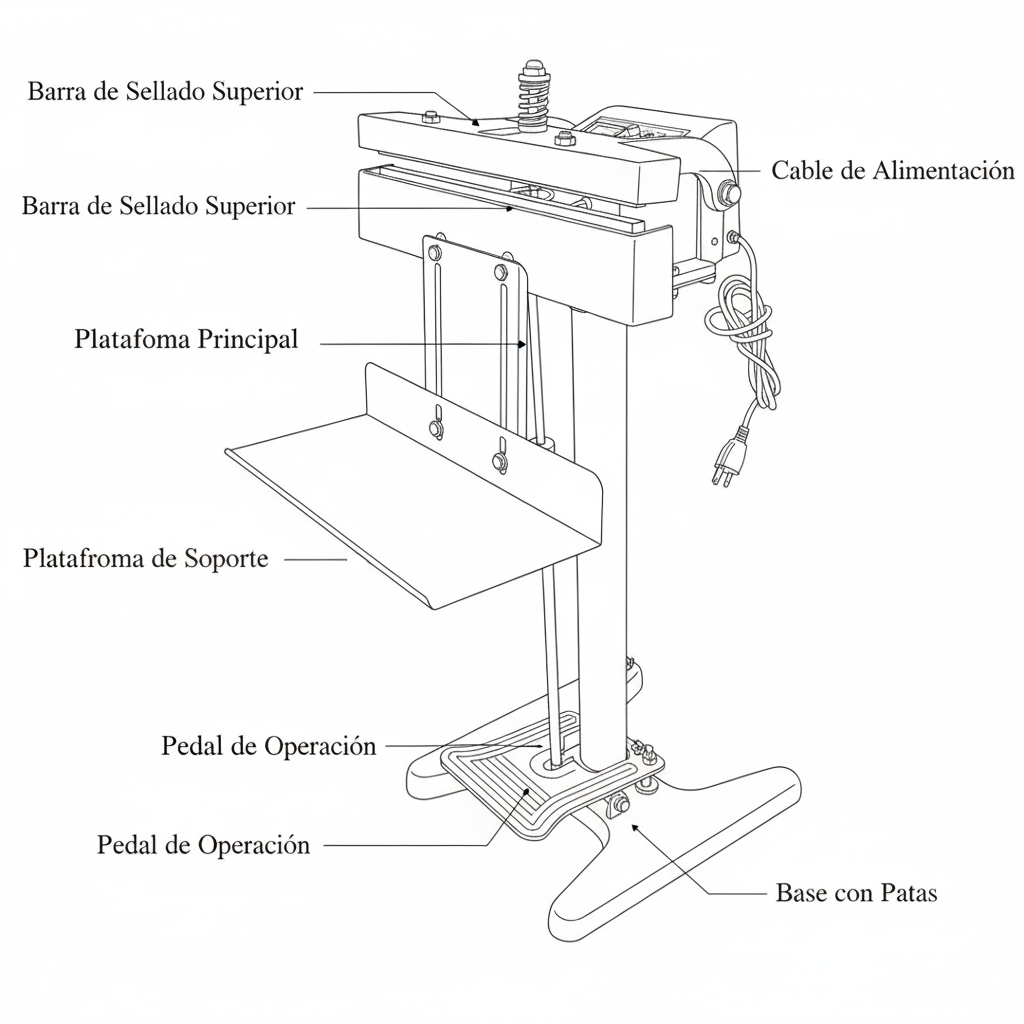 Barra de Sellado Superior
Cable de Alimentación
Barra de Sellado Superior
Platafoma Principal
Platafroma de Soporte
Pedal de Operación
Pedal de Operación
Base con Patas