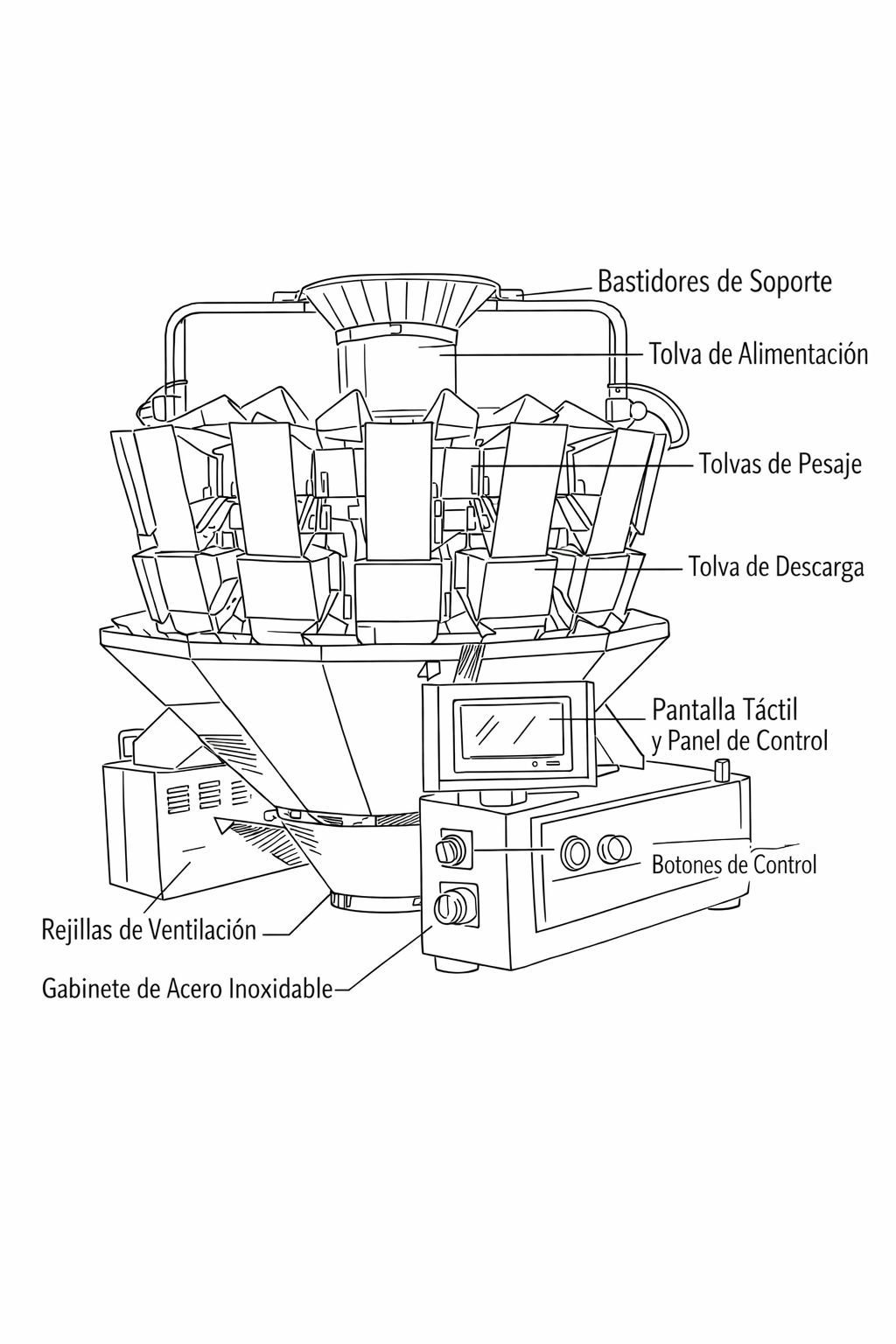 Bastidores de Soporte
Tolva de Alimentación
Tolvas de Pesaje
Tolva de Descarga
Pantalla Táctil
y Panel de Control
Botones de Control
Rejillas de Ventilación
Gabinete de Acero Inoxidable