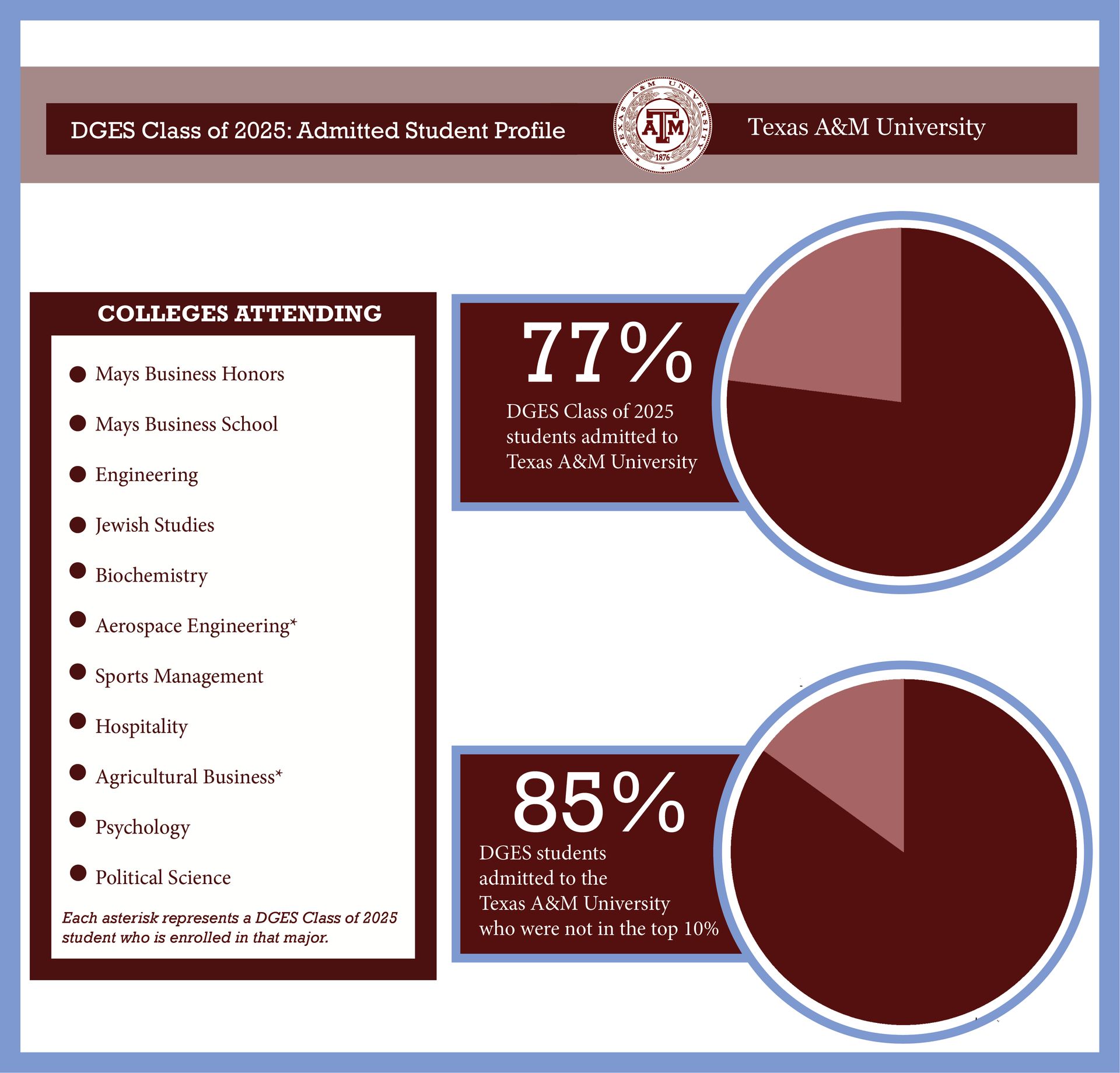 DGES Class of 2025: Admitted Student Profile

TEXAS A&M UNIVERSITY
ATM
1876

Texas A&M University

COLLEGES ATTENDING

Mays Business Honors

Mays Business School

Engineering

Jewish Studies

Biochemistry

Aerospace Engineering*

Sports Management

Hospitality

Agricultural Business*

Psychology

Political Science

Each asterisk represents a DGES Class of 2025 student who is enrolled in that major.

77%

DGES Class of 2025 students admitted to Texas A&M University

85%

DGES students admitted to the Texas A&M University who were not in the top 10%