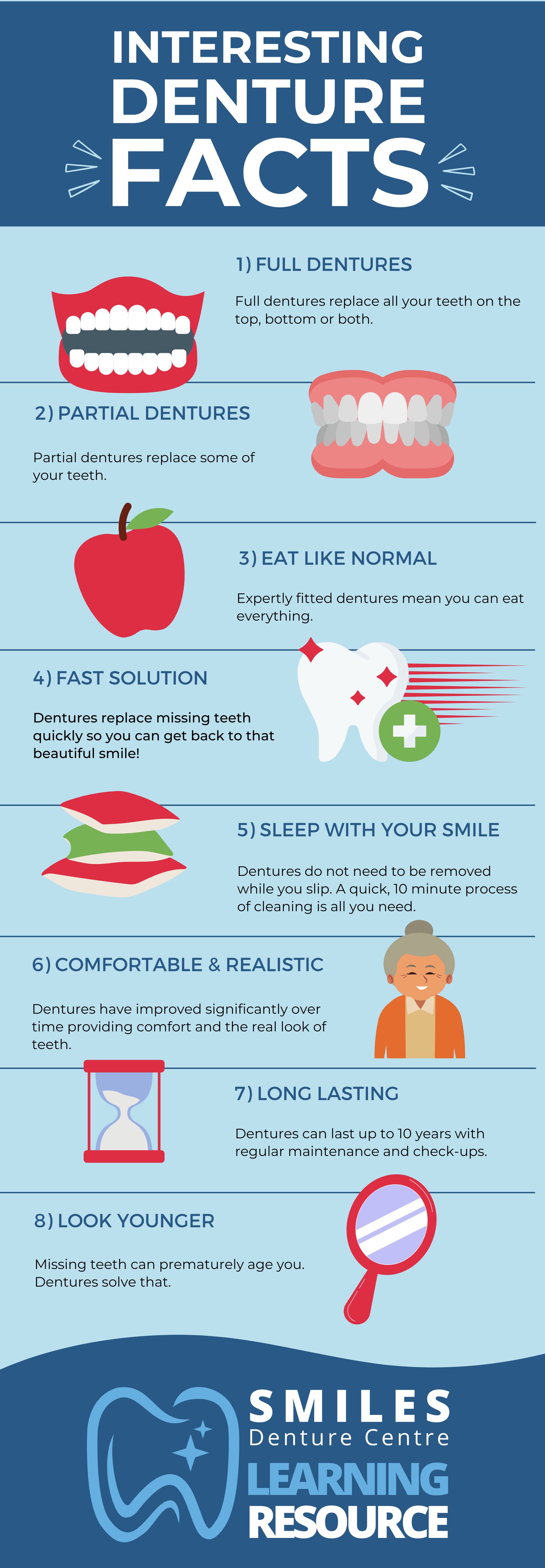 INTERESTING DENTURE FACTS

1) FULL DENTURES

Full dentures replace all your teeth on the top, bottom or both.

2) PARTIAL DENTURES

Partial dentures replace some of your teeth.

3) EAT LIKE NORMAL

Expertly fitted dentures mean you can eat everything.

4) FAST SOLUTION

Dentures replace missing teeth quickly so you can get back to that beautiful smile!

5) SLEEP WITH YOUR SMILE

Dentures do not need to be removed while you slip. A quick, 10 minute process of cleaning is all you need.

6) COMFORTABLE & REALISTIC

Dentures have improved significantly over time providing comfort and the real look of teeth.

7) LONG LASTING

Dentures can last up to 10 years with regular maintenance and check-ups.

8) LOOK YOUNGER

Missing teeth can prematurely age you. Dentures solve that.

SMILES
Denture Centre
LEARNING
RESOURCE