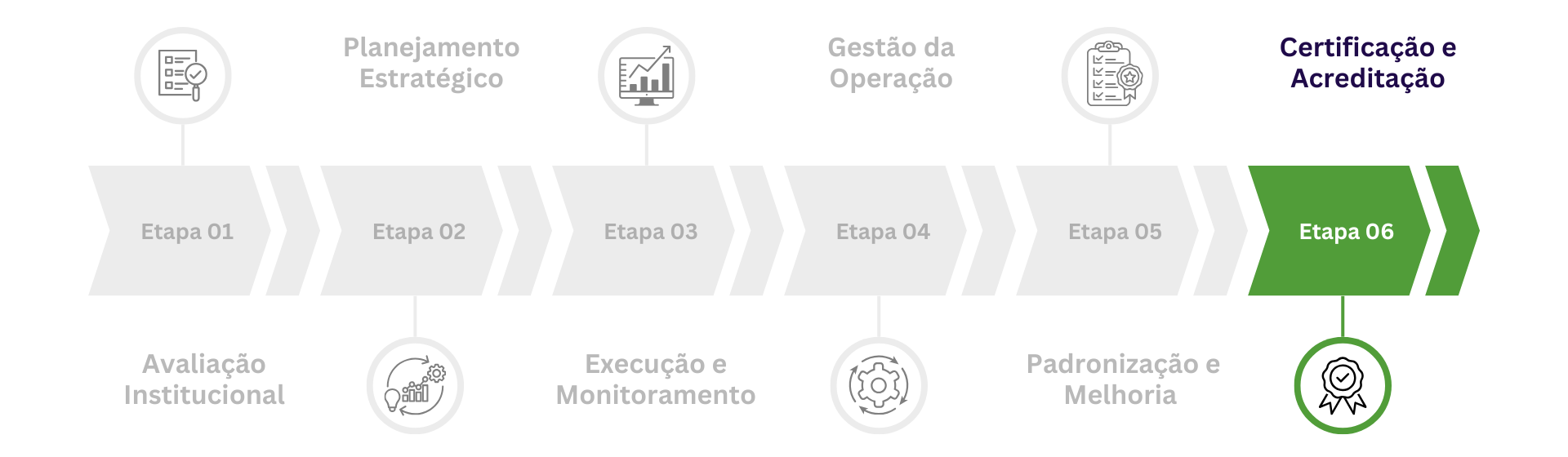 Planejamento Estratégico

Gestão da Operação

Certificação e Acreditação

Etapa 01

Etapa 02

Etapa 03

Etapa 04

Etapa 05

Etapa 06

Avaliação Institucional

Execução e Monitoramento

Padronização e Melhoria