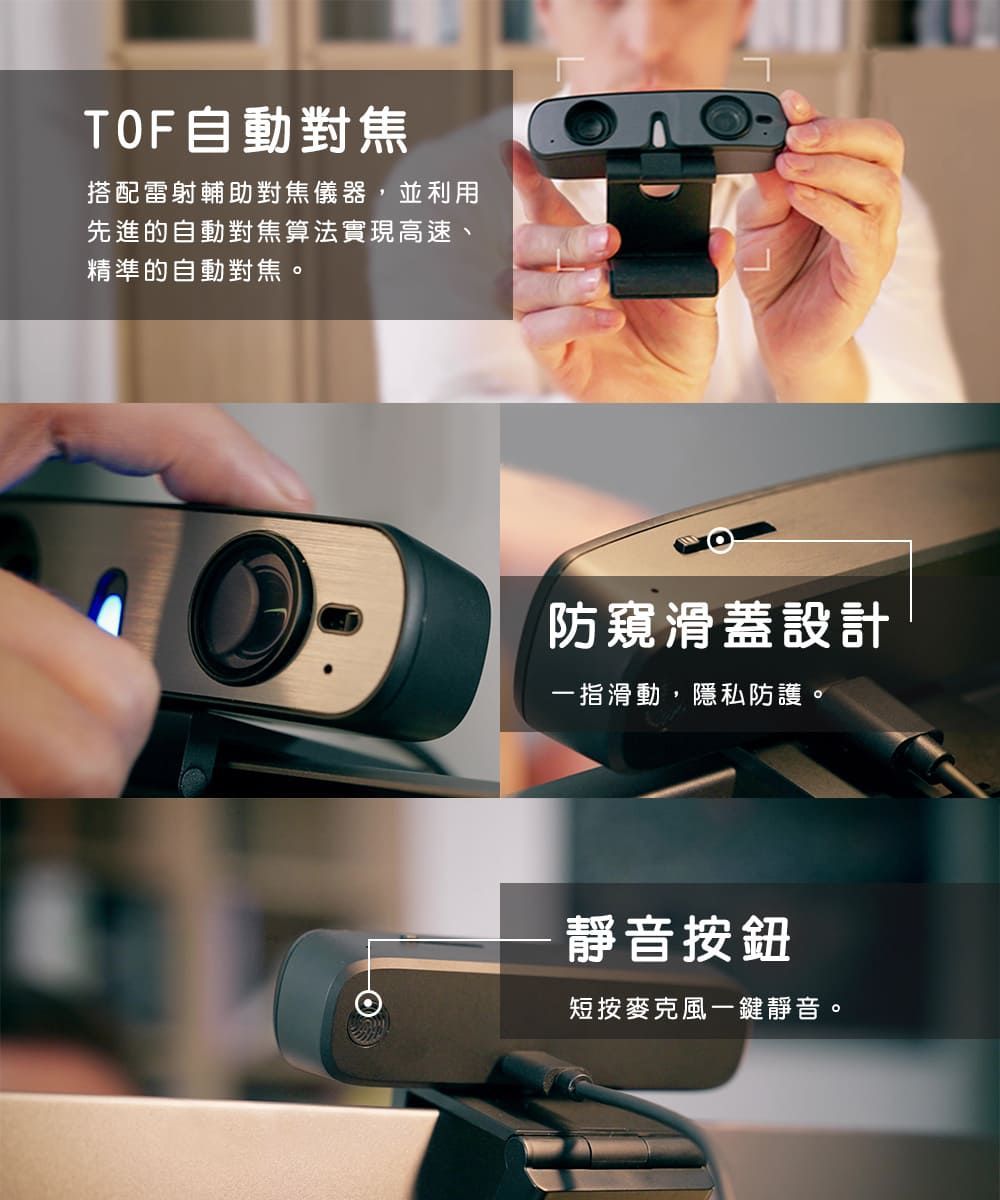 TOF自動對焦

搭配雷射輔助對焦儀器，並利用先進的自動對焦算法實現高速、精準的自動對焦。

防窺滑蓋設計

一指滑動，隱私防護。

靜音按鈕

短按麥克風一鍵靜音。