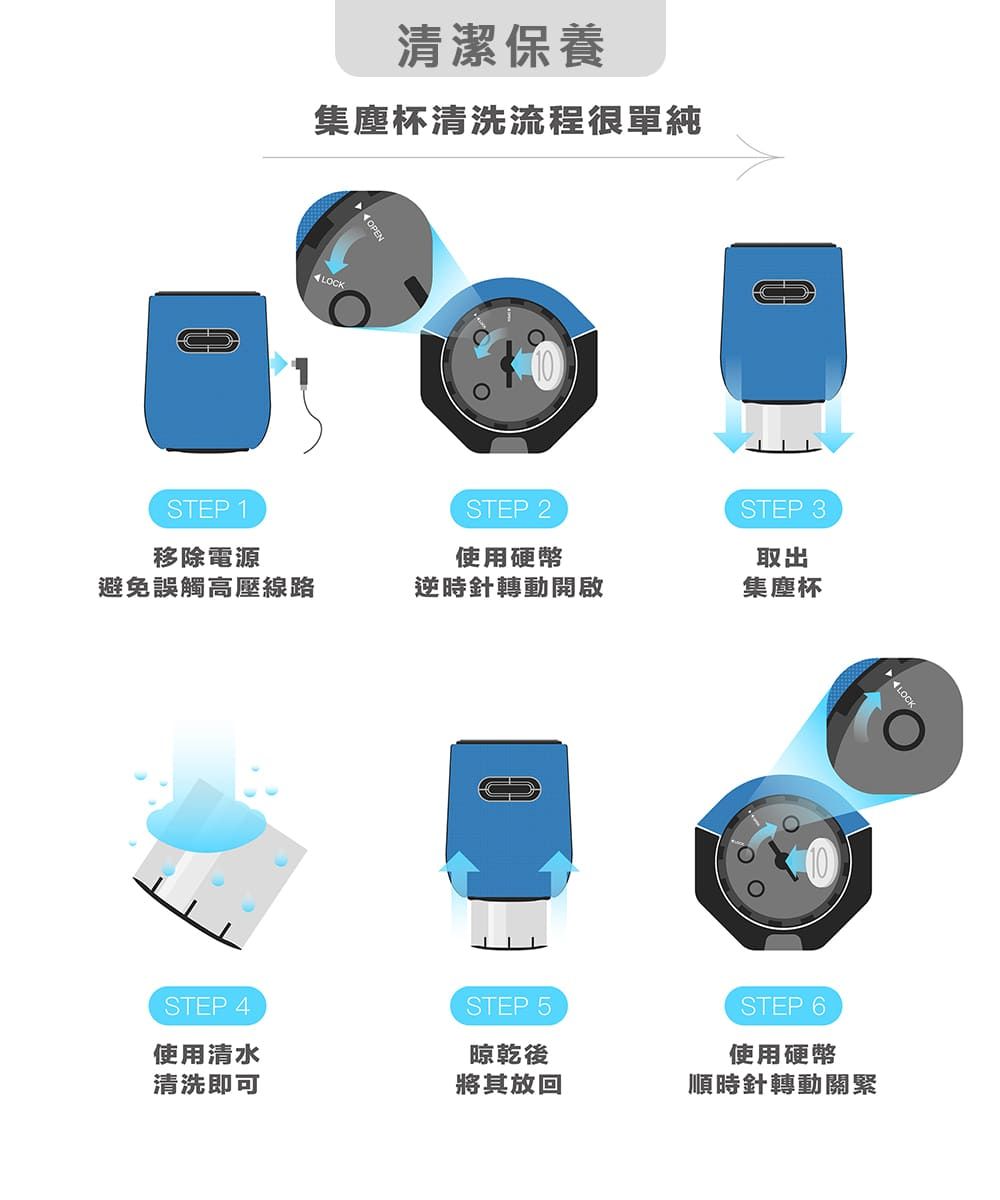 清潔保養

集塵杯清洗流程很單純

OPEN
LOCK

10

STEP 1
移除電源
避免誤觸高壓線路

STEP 2
使用硬幣
逆時針轉動開啟

STEP 3
取出
集塵杯

LOCK

10

STEP 4
使用清水
清洗即可

STEP 5
晾乾後
將其放回

STEP 6
使用硬幣
順時針轉動關緊