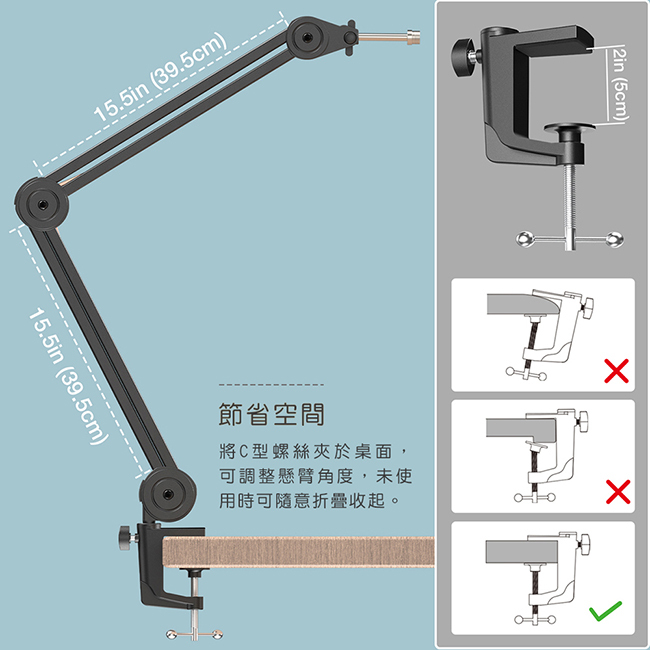 15.5in (39.5cm)

15.5in (39.5cm)

節省空間

將C型螺絲夾於桌面，可調整懸臂角度，未使用時可隨意折疊收起。

2in (5cm)