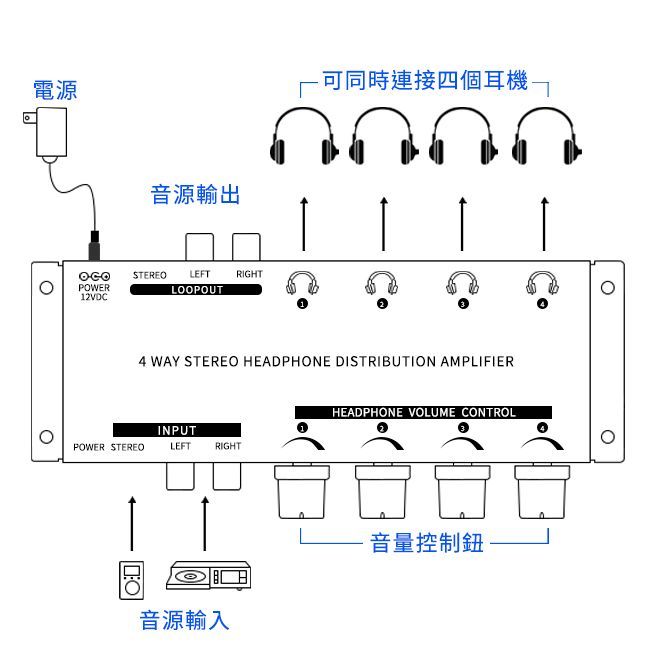 電源

可同時連接四個耳機

音源輸出

POWER 12VDC

STEREO LEFT RIGHT

LOOPOUT

1 2 3 4

4 WAY STEREO HEADPHONE DISTRIBUTION AMPLIFIER

HEADPHONE VOLUME CONTROL

1 2 3 4

INPUT

POWER STEREO LEFT RIGHT

音量控制鈕

音源輸入