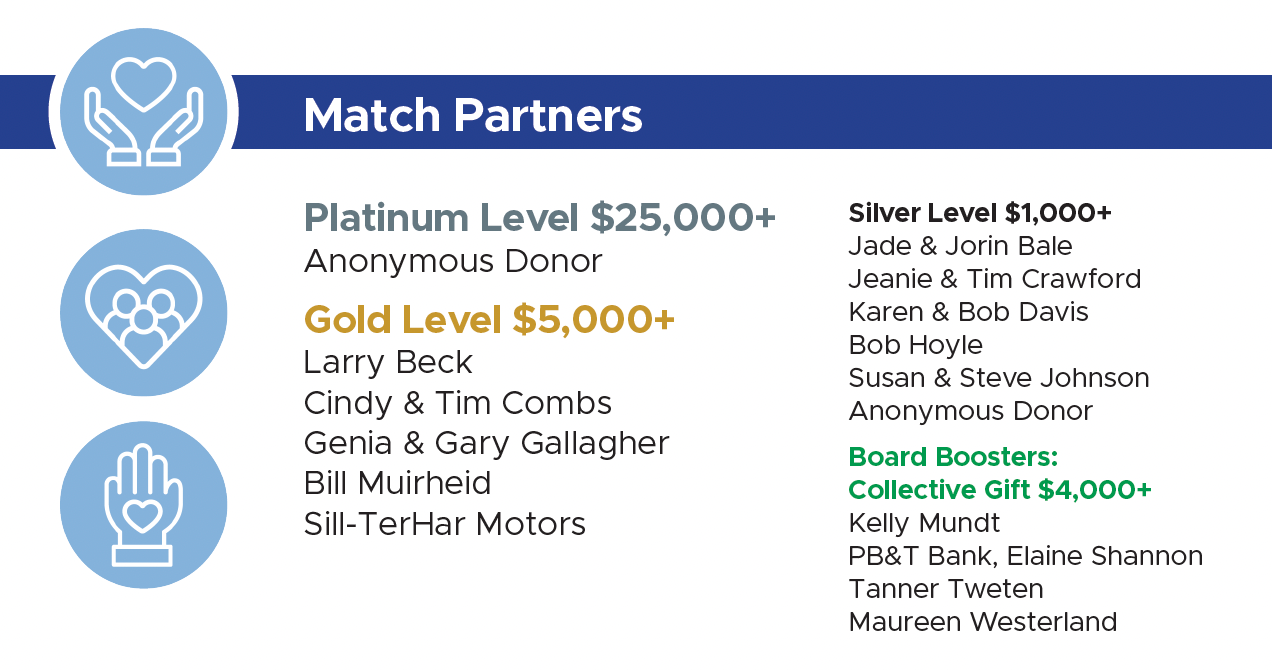 Match Partners

Platinum Level $25,000+
Anonymous Donor

Gold Level $5,000+
Larry Beck
Cindy & Tim Combs
Genia & Gary Gallagher
Bill Muirheid
Sill-TerHar Motors

Silver Level $1,000+
Jade & Jorin Bale
Jeanie & Tim Crawford
Karen & Bob Davis
Bob Hoyle
Susan & Steve Johnson
Anonymous Donor

Board Boosters:
Collective Gift $4,000+
Kelly Mundt
PB&T Bank, Elaine Shannon
Tanner Tweten
Maureen Westerland