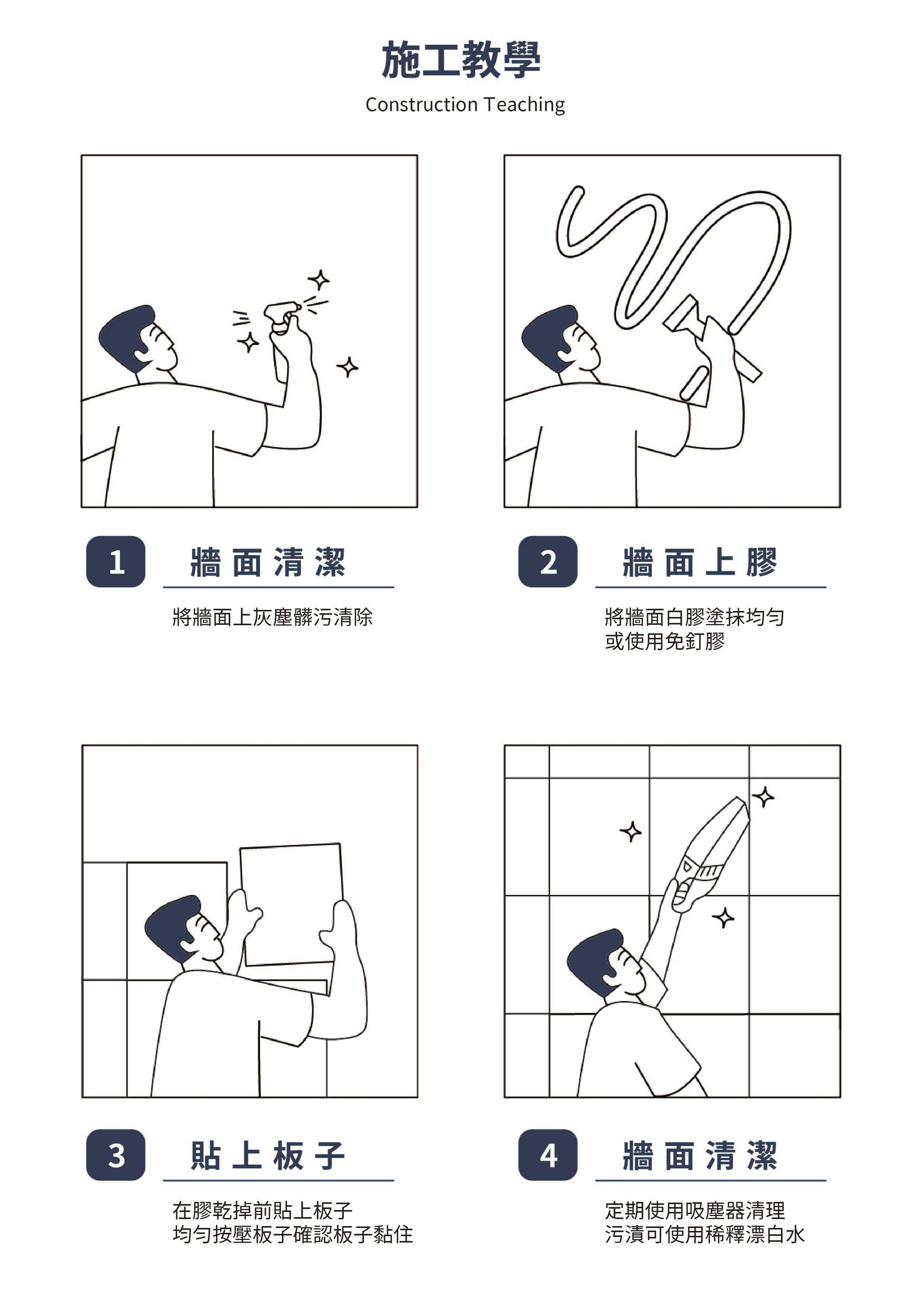 施工教學
Construction Teaching

1 牆面清潔

將牆面上灰塵髒污清除

2 牆面上膠

將牆面白膠塗抹均勻
或使用免釘膠

3 貼上板子

在膠乾掉前貼上板子
均勻按壓板子確認板子黏住

4 牆面清潔

定期使用吸塵器清理
污漬可使用稀釋漂白水