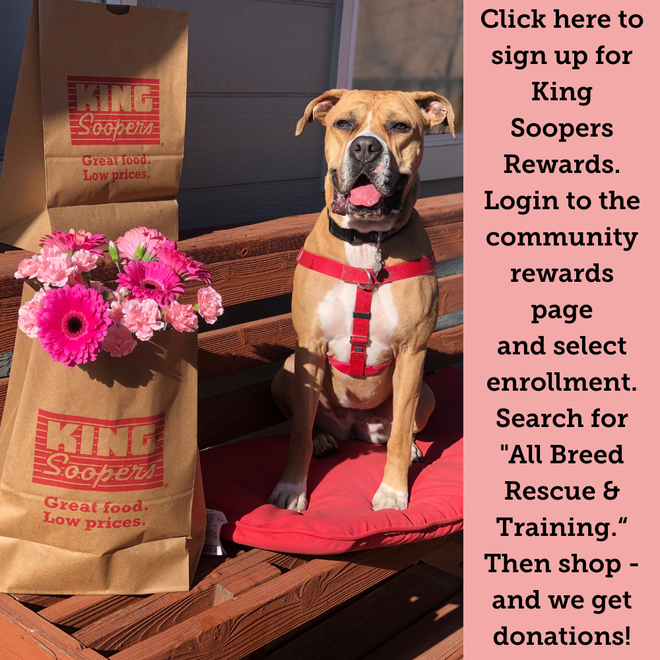 KING Soopers
Great food. Low prices.

KING Soopers
Great food. Low prices.

Click here to sign up for King Soopers Rewards. Login to the community rewards page and select enrollment. Search for "All Breed Rescue & Training." Then shop - and we get donations!