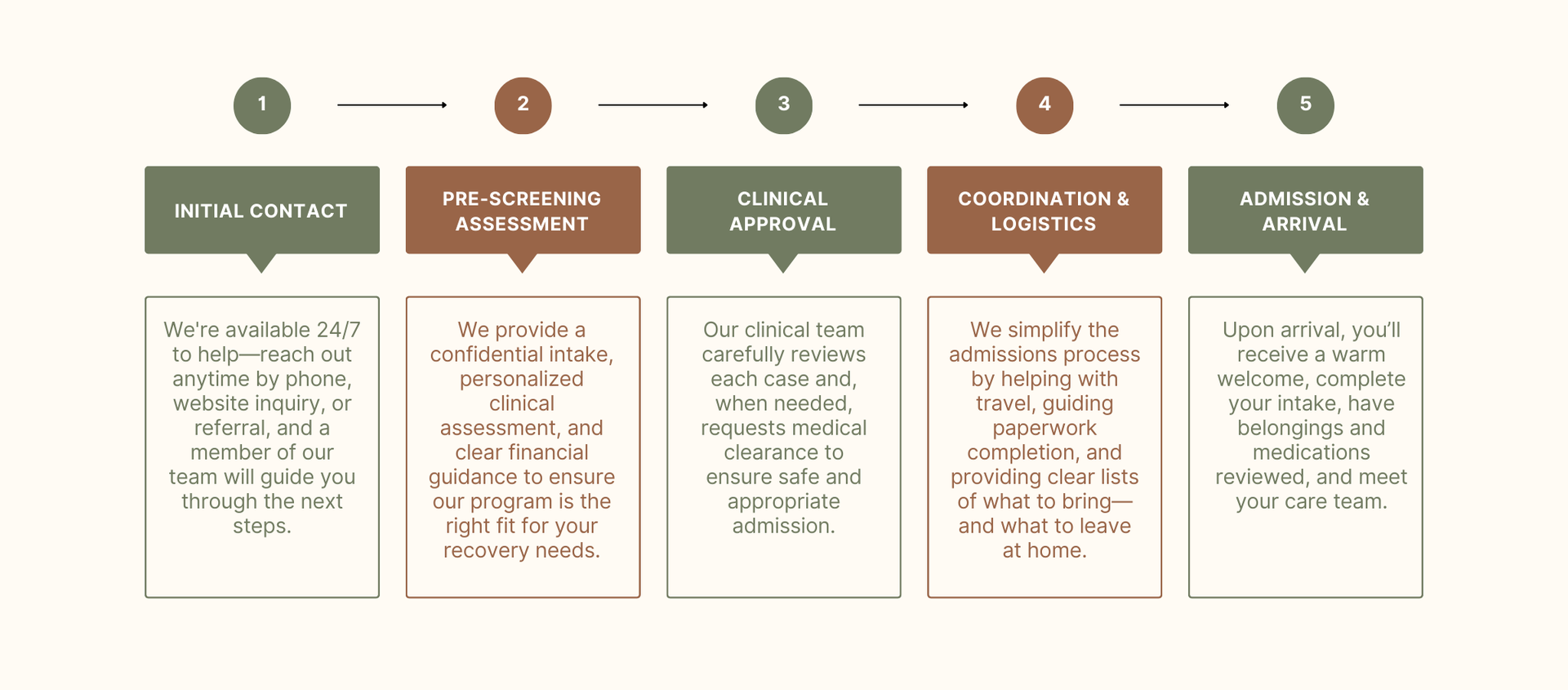 1

INITIAL CONTACT

We're available 24/7 to help—reach out anytime by phone, website inquiry, or referral, and a member of our team will guide you through the next steps.

2

PRE-SCREENING ASSESSMENT

We provide a confidential intake, personalized clinical assessment, and clear financial guidance to ensure our program is the right fit for your recovery needs.

3

CLINICAL APPROVAL

Our clinical team carefully reviews each case and, when needed, requests medical clearance to ensure safe and appropriate admission.

4

COORDINATION & LOGISTICS

We simplify the admissions process by helping with travel, guiding paperwork completion, and providing clear lists of what to bring—and what to leave at home.

5

ADMISSION & ARRIVAL

Upon arrival, you'll receive a warm welcome, complete your intake, have belongings and medications reviewed, and meet your care team.