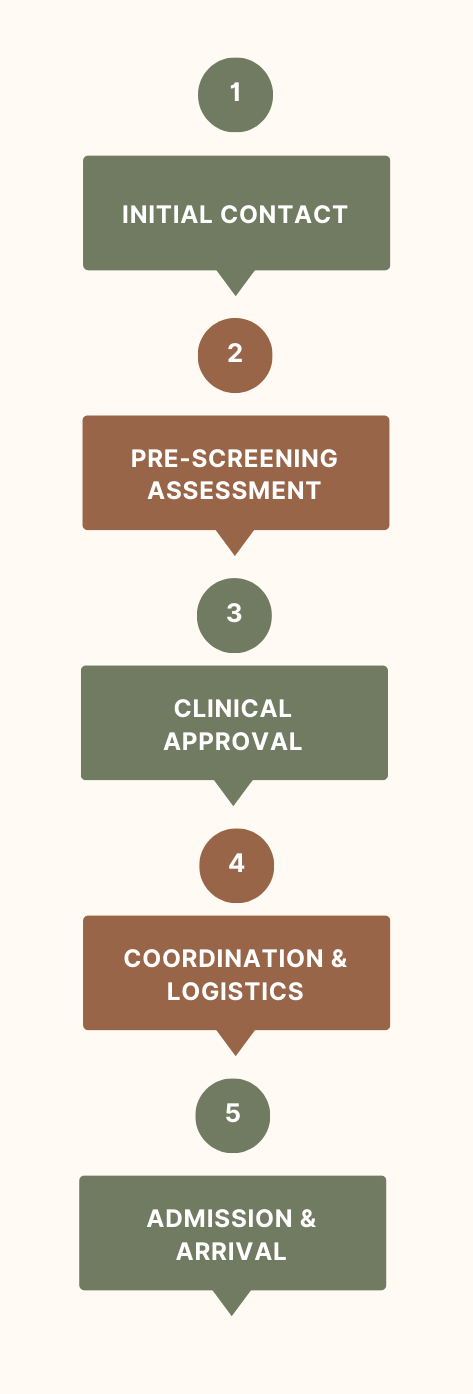 1

INITIAL CONTACT

2

PRE-SCREENING ASSESSMENT

3

CLINICAL APPROVAL

4

COORDINATION & LOGISTICS

5

ADMISSION & ARRIVAL