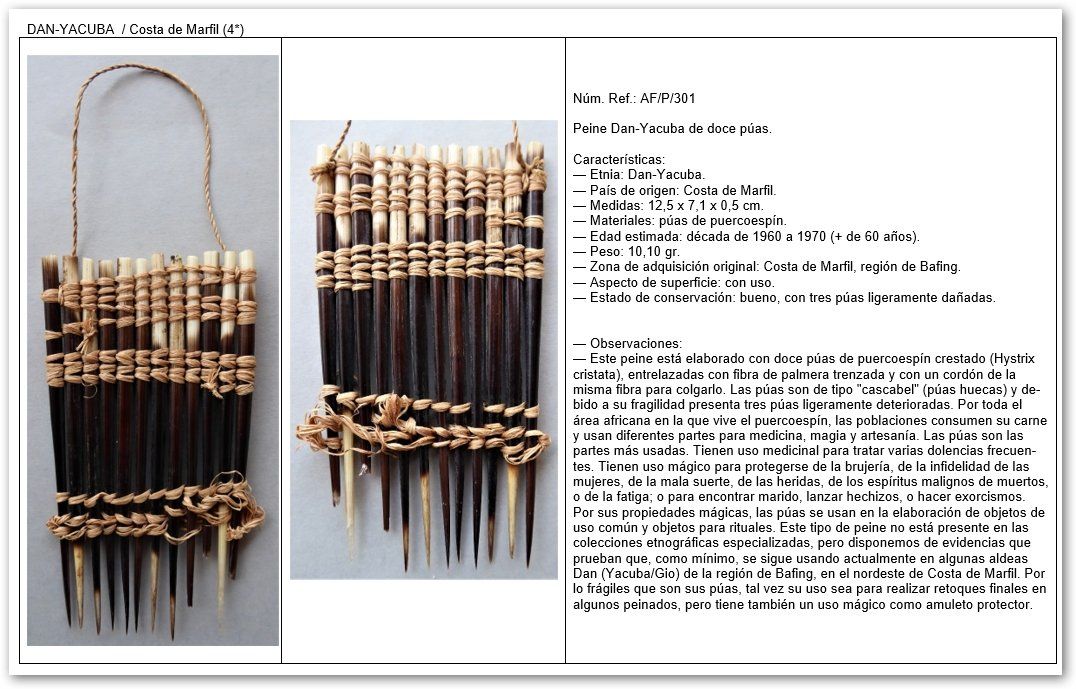 DAN-YACUBA / Costa de Marfil (4*)

Núm. Ref.: AF/P/301

Peine Dan-Yacuba de doce púas.

Características:
— Etnia: Dan-Yacuba.
— País de origen: Costa de Marfil.
— Medidas: 12,5 x 7,1 x 0,5 cm.
— Materiales: púas de puercoespín.
— Edad estimada: década de 1960 a 1970 (+ de 60 años).
— Peso: 10,10 gr.
— Zona de adquisición original: Costa de Marfil, región de Bafing.
— Aspecto de superficie: con uso.
— Estado de conservación: bueno, con tres púas ligeramente dañadas.

— Observaciones:
— Este peine está elaborado con doce púas de puercoespín crestado (Hystrix cristata), entrelazadas con fibra de palmera trenzada y con un cordón de la misma fibra para colgarlo. Las púas son de tipo "cascabel" (púas huecas) y debido a su fragilidad presenta tres púas ligeramente deterioradas. Por toda el área africana en la que vive el puercoespín, las poblaciones consumen su carne y usan diferentes partes para medicina, magia y artesanía. Las púas son las partes más usadas. Tienen uso medicinal para tratar varias dolencias frecuentes. Tienen uso mágico para protegerse de la brujería, de la infidelidad de las mujeres, de la mala suerte, de las heridas, de los espíritus malignos de muertos, o de la fatiga; o para encontrar marido, lanzar hechizos, o hacer exorcismos. Por sus propiedades mágicas, las púas se usan en la elaboración de objetos de uso común y objetos para rituales. Este tipo de peine no está presente en las colecciones etnográficas especializadas, pero disponemos de evidencias que prueban que, como mínimo, se sigue usando actualmente en algunas aldeas Dan (Yacuba/Gio) de la región de Bafing, en el nordeste de Costa de Marfil. Por lo frágiles que son sus púas, tal vez su uso sea para realizar retoques finales en algunos peinados, pero tiene también un uso mágico como amuleto protector.