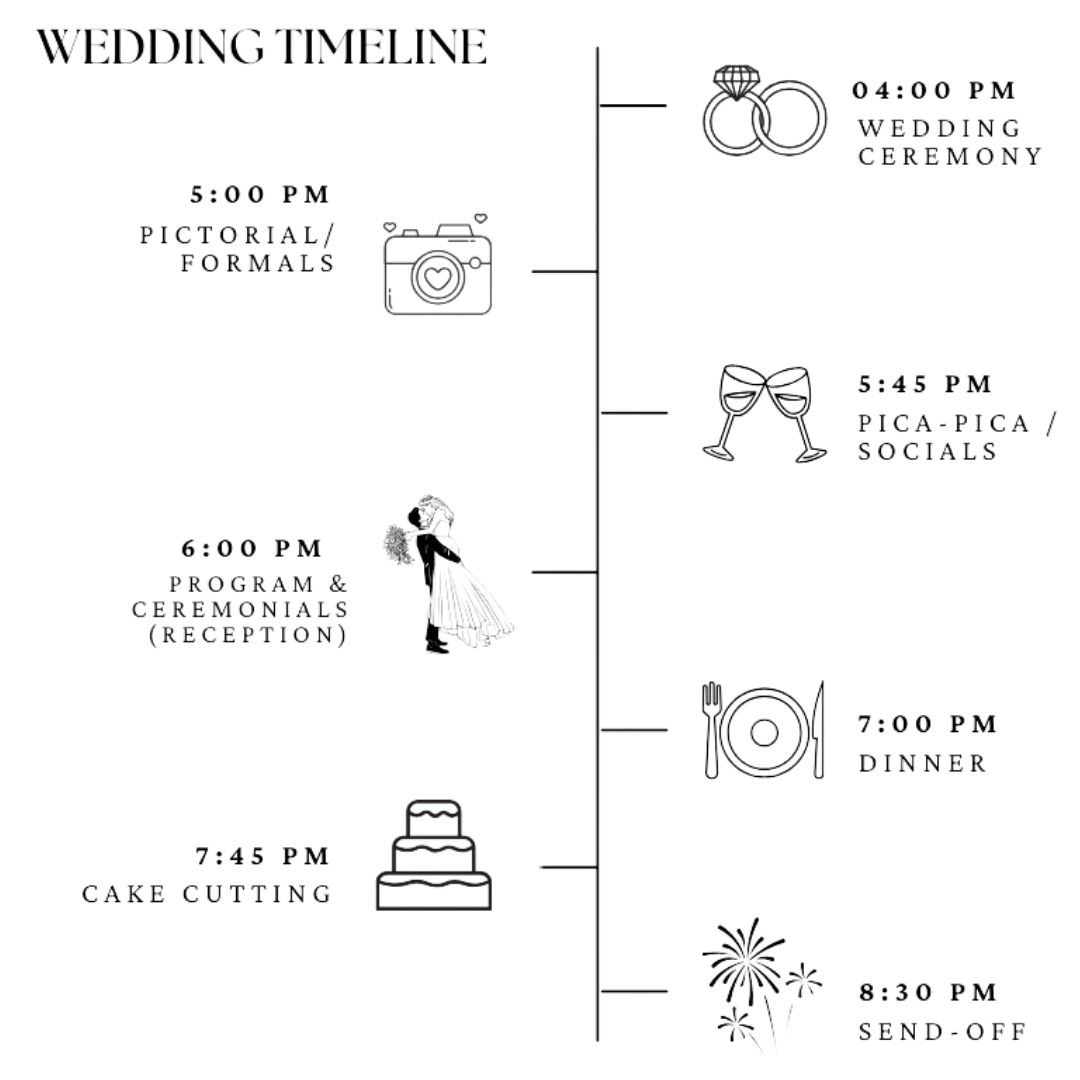 WEDDING TIMELINE

04:00 PM
WEDDING CEREMONY

5:00 PM
PICTORIAL/ FORMALS

5:45 PM
PICA-PICA / SOCIALS

6:00 PM
PROGRAM & CEREMONIALS (RECEPTION)

7:00 PM
DINNER

7:45 PM
CAKE CUTTING

8:30 PM
SEND-OFF