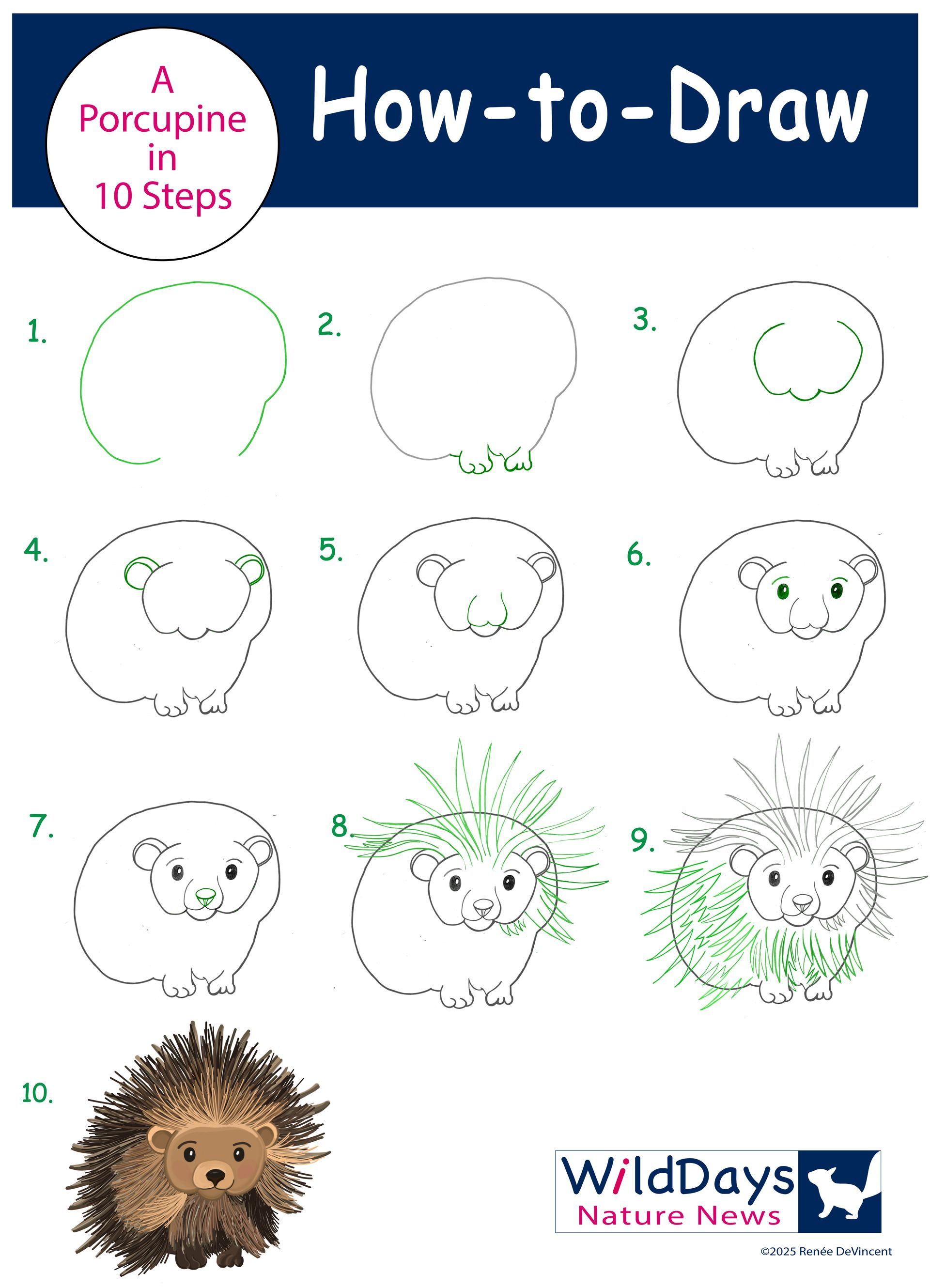 A Porcupine in 10 Steps

How-to-Draw

1.

2.

3.

4.

5.

6.

7.

8.

9.

10.

WildDays
Nature News

©2025 Renée DeVincent