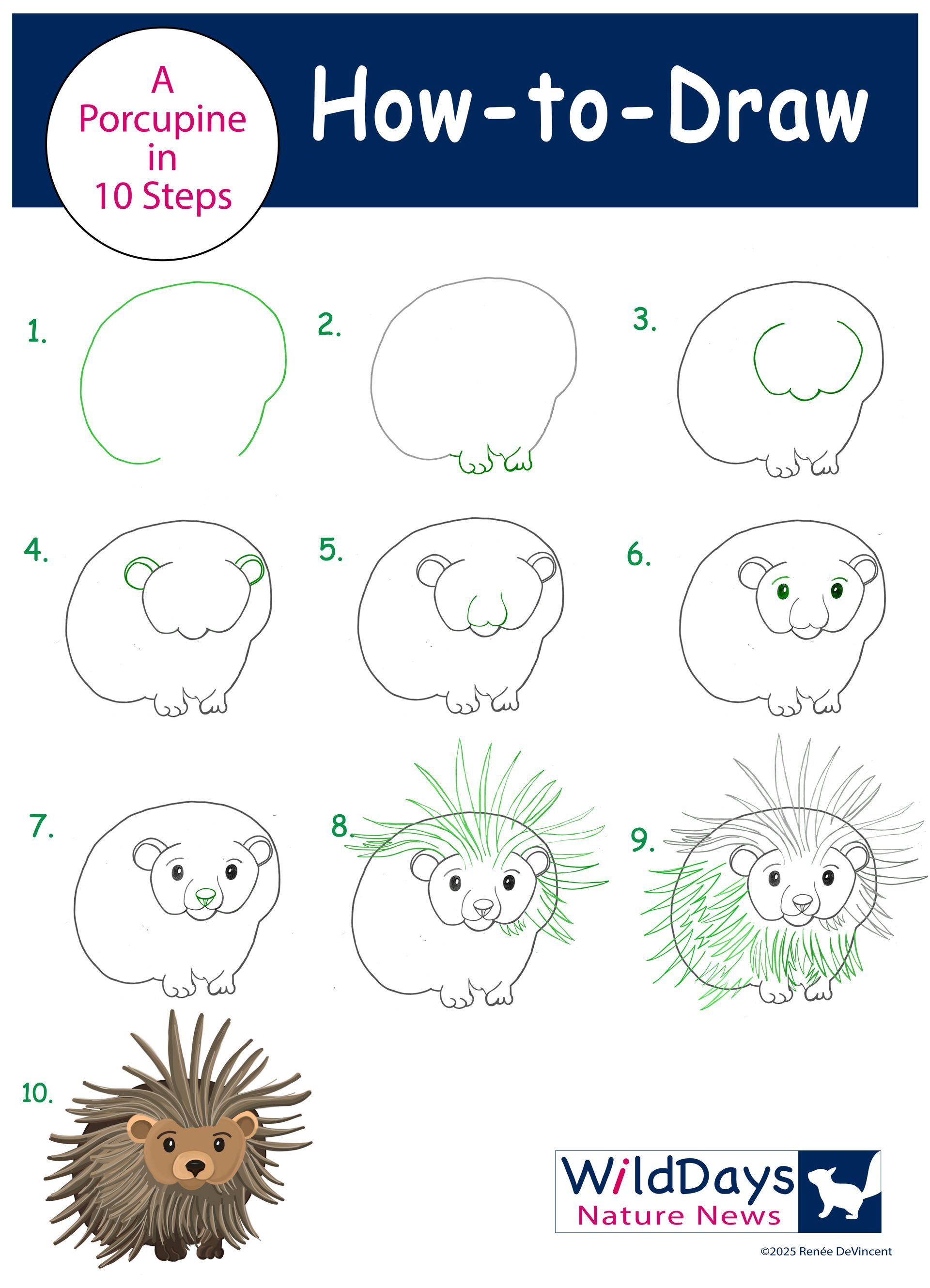 A Porcupine in 10 Steps

How-to-Draw

1.

2.

3.

4.

5.

6.

7.

8.

9.

10.

WildDays
Nature News

©2025 Renée DeVincent