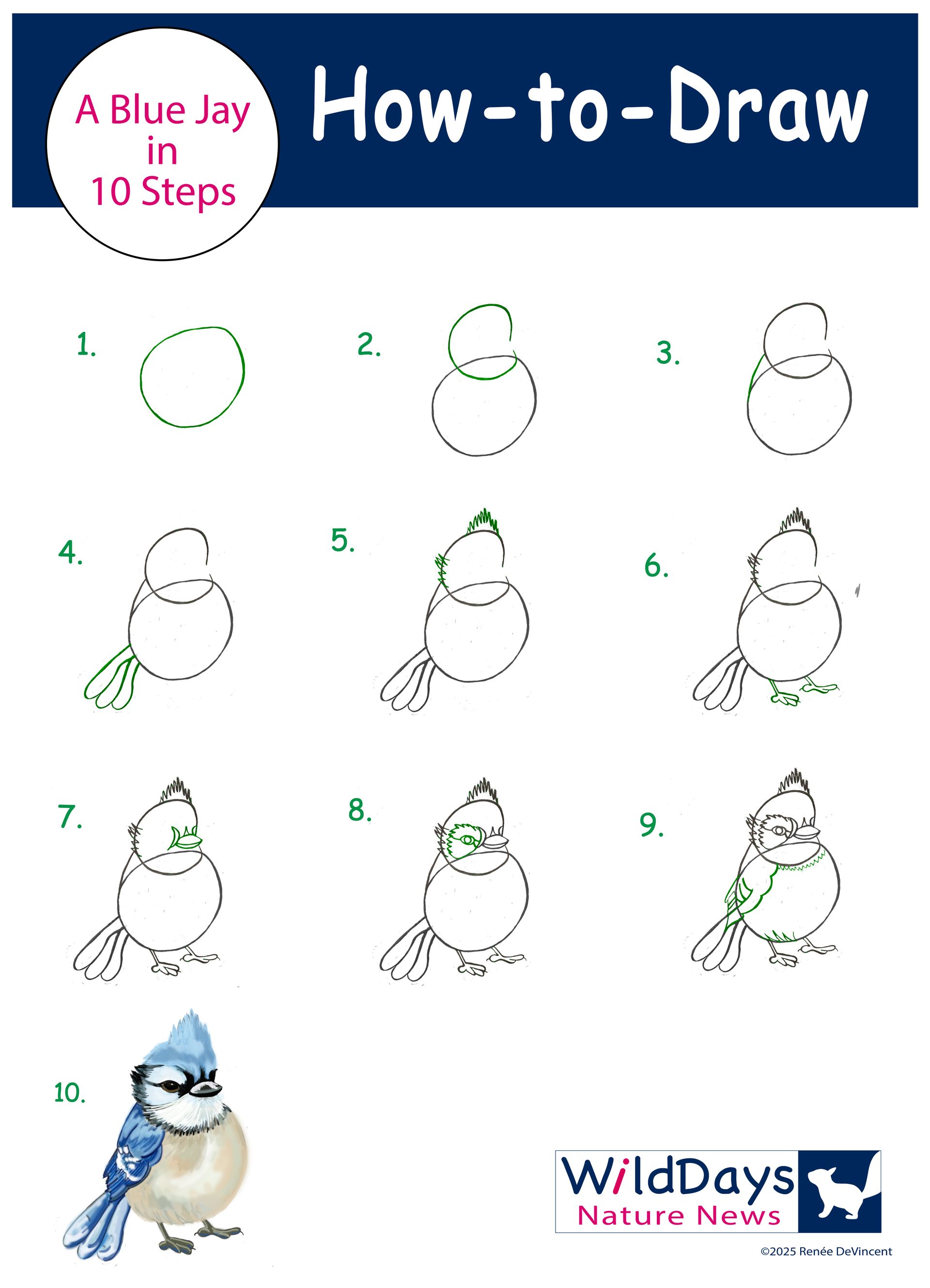 A Blue Jay in 10 Steps

How-to-Draw

1.

2.

3.

4.

5.

6.

7.

8.

9.

10.

WildDays
Nature News

©2025 Renée DeVincent