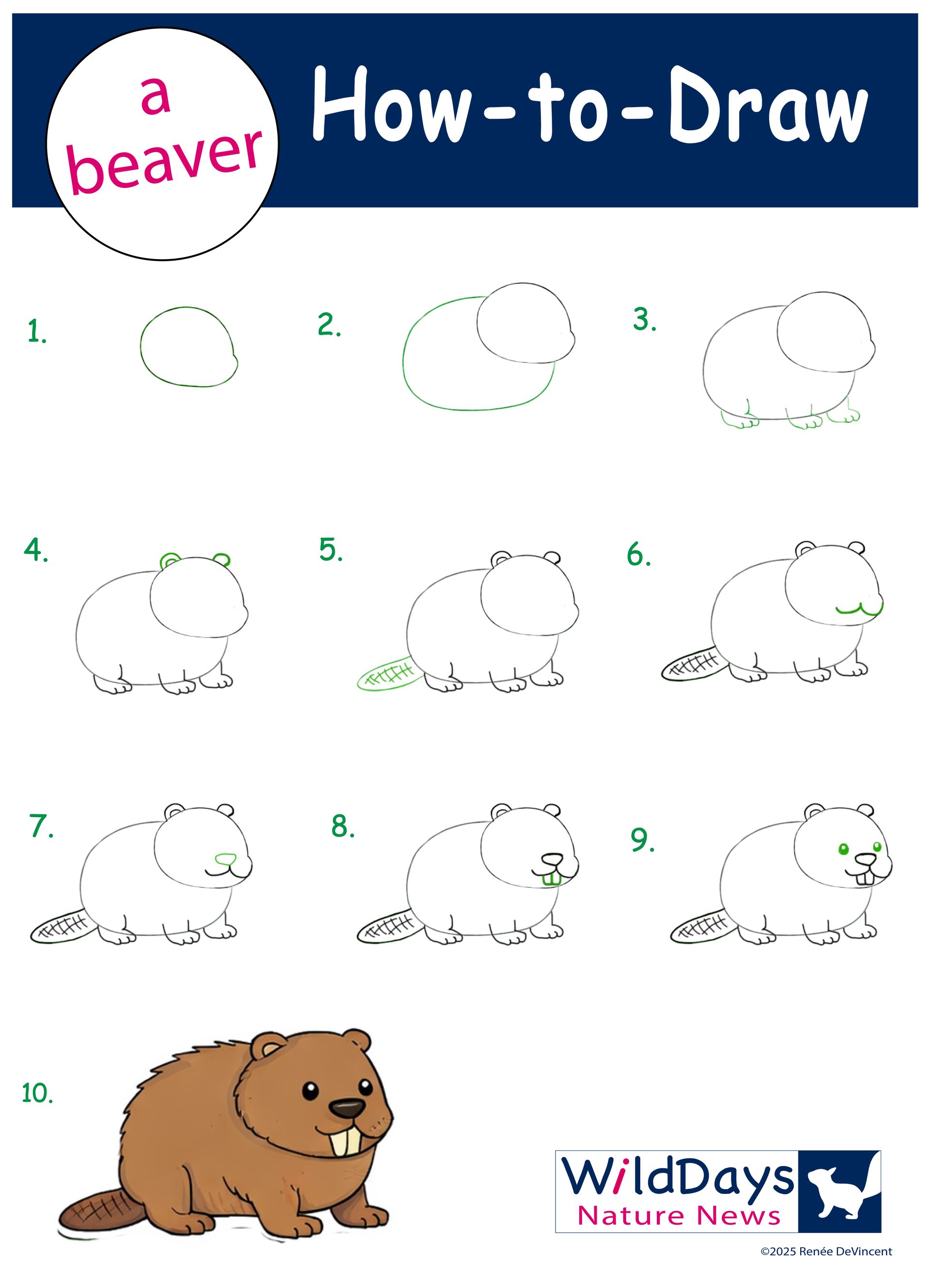 a beaver

How-to-Draw

1.

2.

3.

4.

5.

6.

7.

8.

9.

10.

WildDays
Nature News

©2025 Renée DeVincent