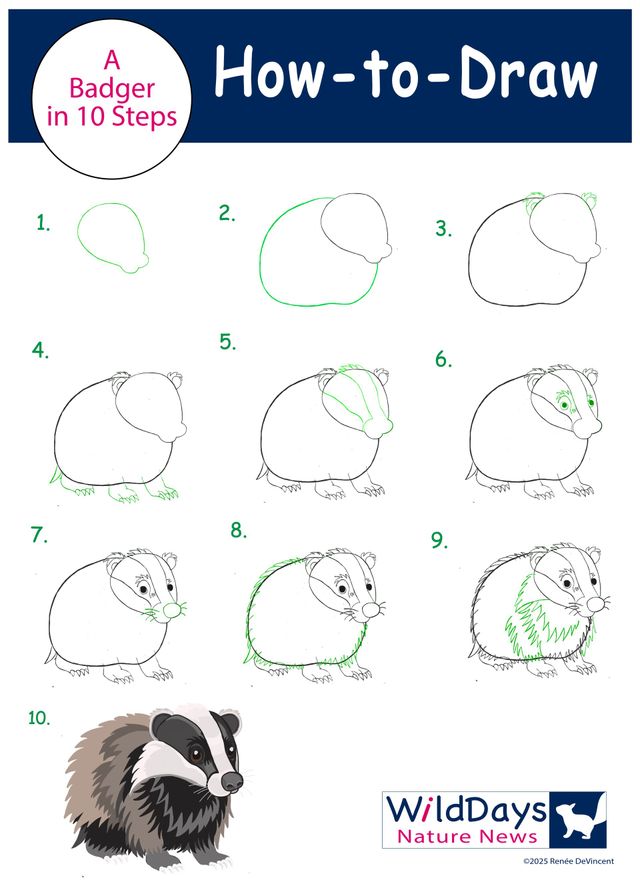 A Badger in 10 Steps

How-to-Draw

1.

2.

3.

4.

5.

6.

7.

8.

9.

10.

WildDays
Nature News

©2025 Renée DeVincent