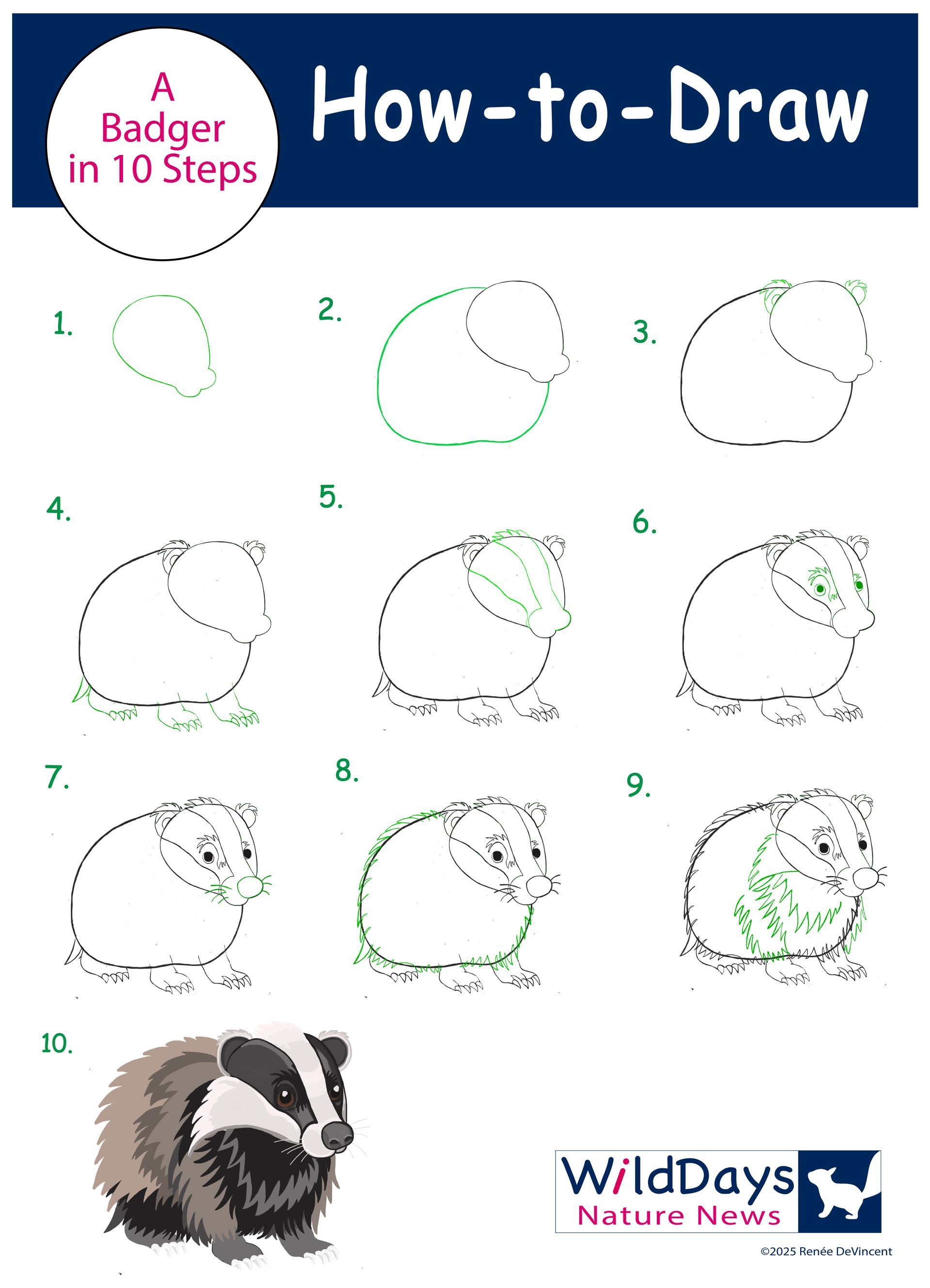 A Badger in 10 Steps

How-to-Draw

1.

2.

3.

4.

5.

6.

7.

8.

9.

10.

WildDays
Nature News

©2025 Renée DeVincent