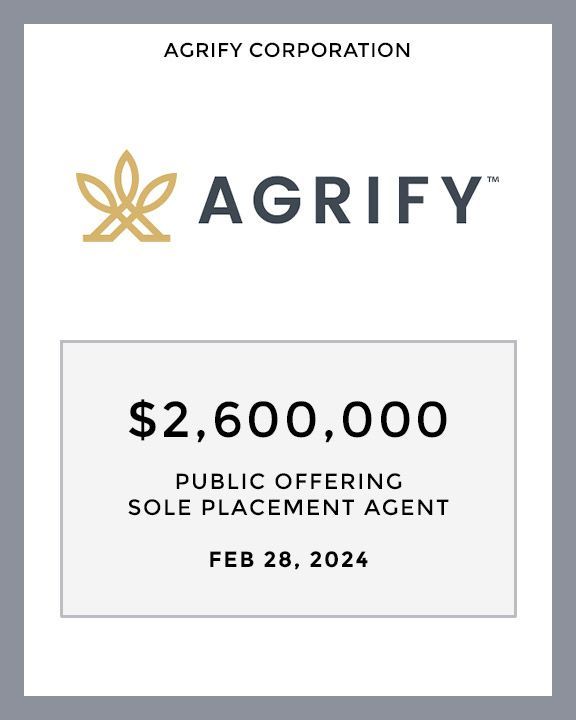 AGRIFY CORPORATION

AGRIFY™

$2,600,000

PUBLIC OFFERING
SOLE PLACEMENT AGENT

FEB 28, 2024