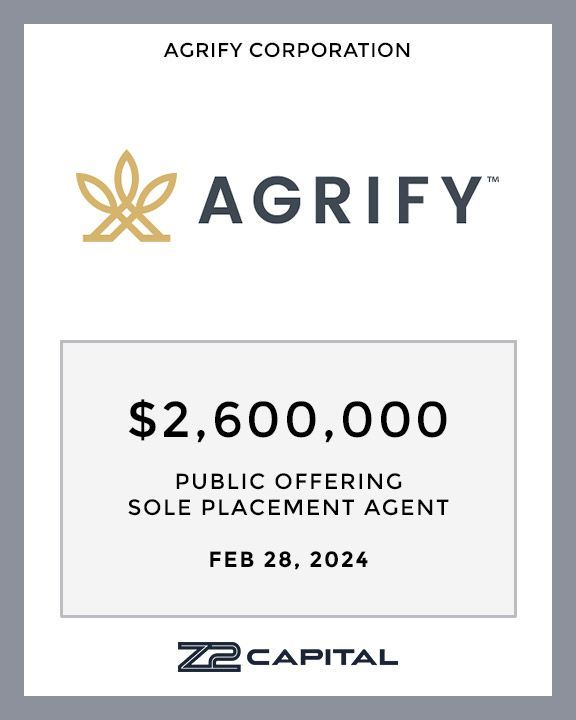 AGRIFY CORPORATION

AGRIFY™

$2,600,000

PUBLIC OFFERING
SOLE PLACEMENT AGENT

FEB 28, 2024

Z2 CAPITAL