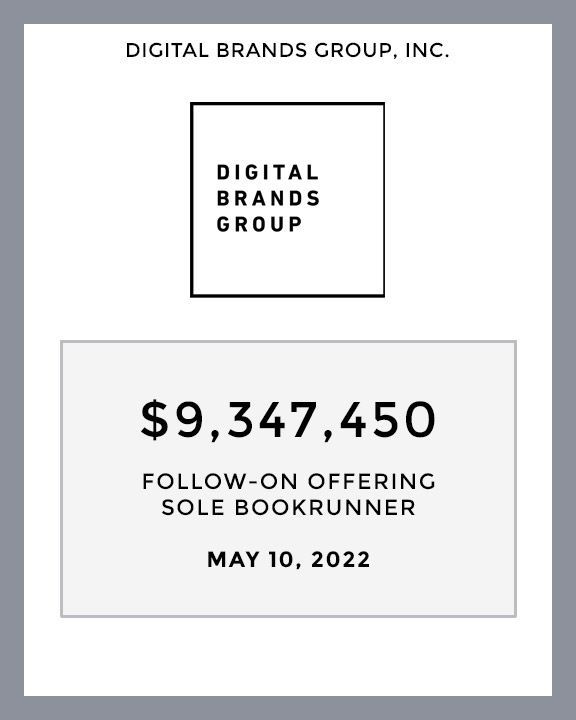 DIGITAL BRANDS GROUP, INC.

DIGITAL
BRANDS
GROUP

$9,347,450

FOLLOW-ON OFFERING
SOLE BOOKRUNNER

MAY 10, 2022