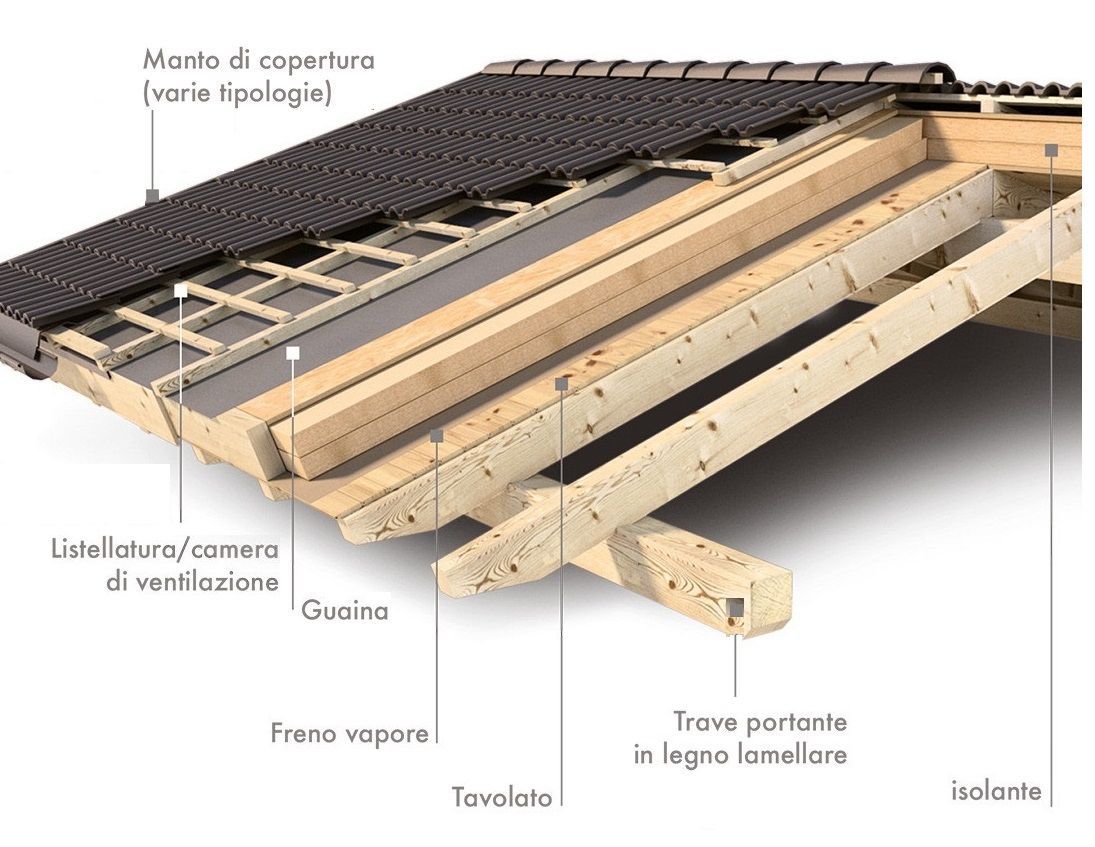 Manto di copertura
(varie tipologie)

Listellatura/camera
di ventilazione

Guaina

Freno vapore

Tavolato

Trave portante
in legno lamellare

isolante