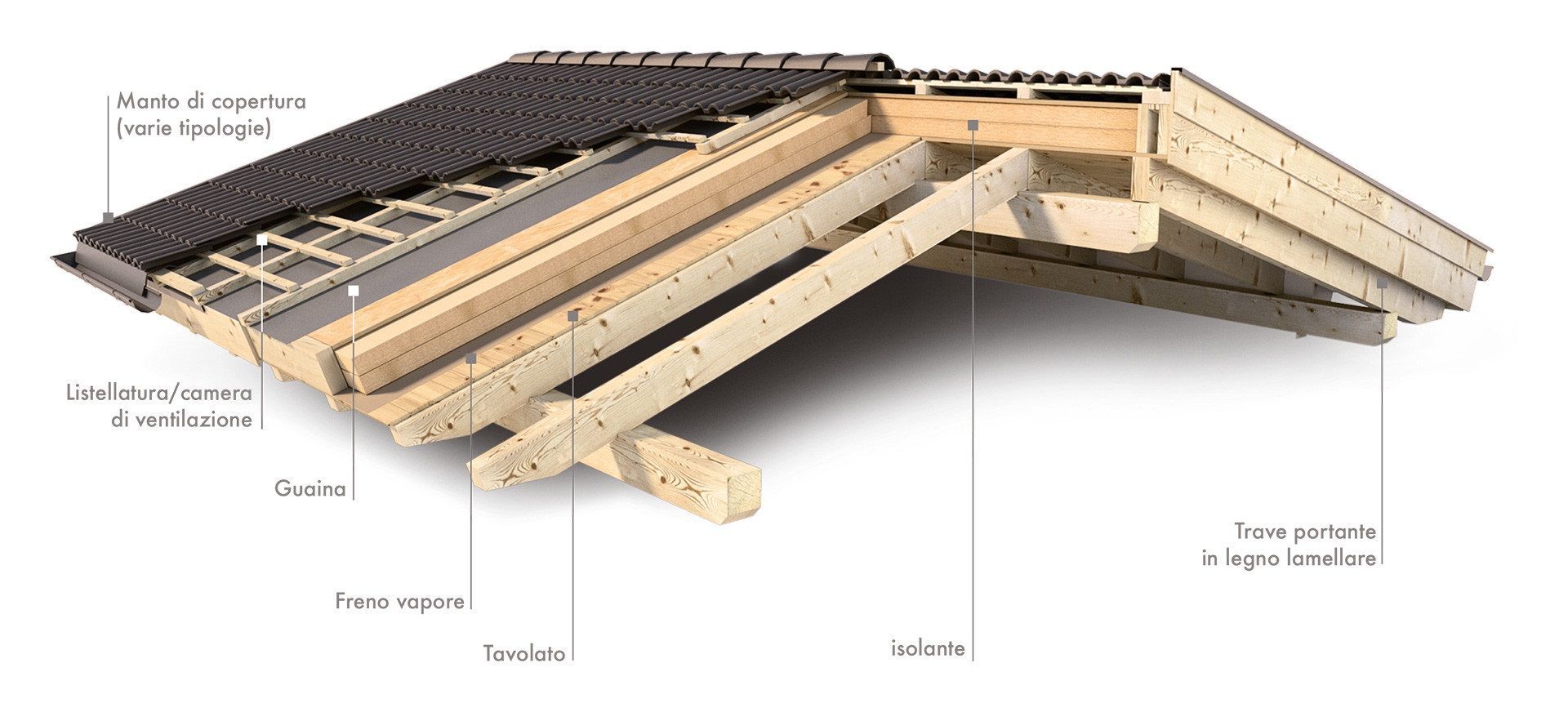 Manto di copertura
(varie tipologie)

Listellatura/camera
di ventilazione

Guaina

Freno vapore

Tavolato

isolante

Trave portante
in legno lamellare