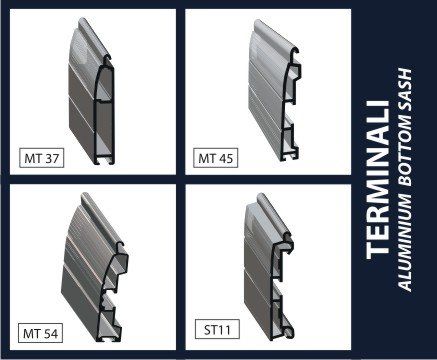 MT 37

MT 45

MT 54

ST11

TERMINALI
ALUMINIUM BOTTOM SASH