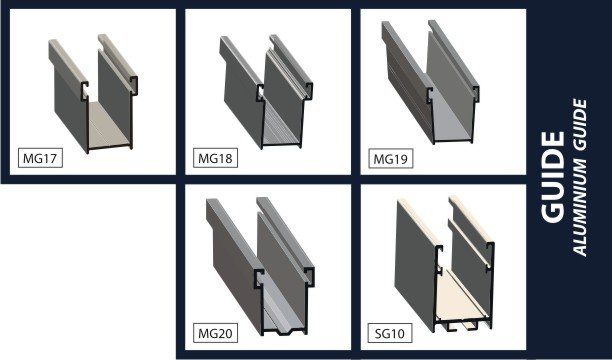 MG17

MG18

MG19

MG20

SG10

GUIDE
ALUMINIUM GUIDE