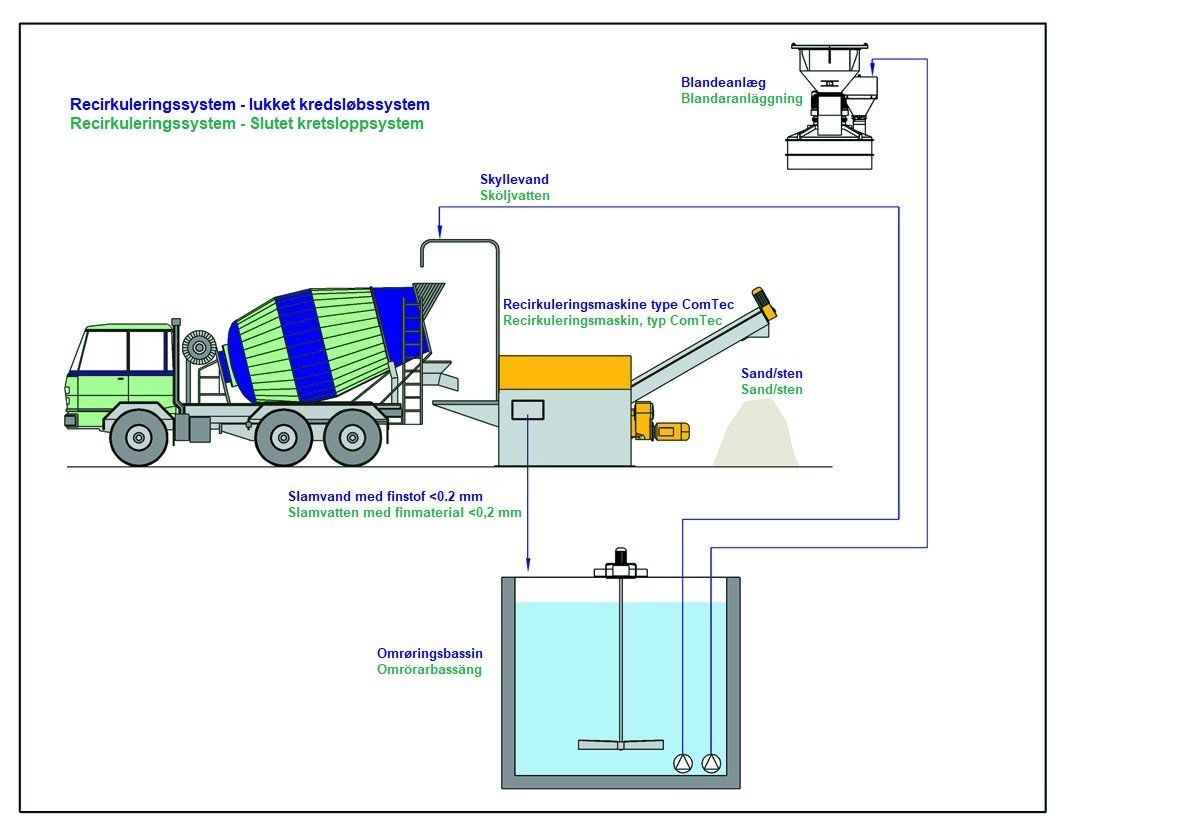 Recirkuleringssystem - lukket kredsløbssystem
Recirkuleringssystem - Slutet kretsloppsystem

Blandeanlæg
Blandaranläggning

Skyllevand
Sköljvatten

Recirkuleringsmaskine type ComTec
Recirkuleringsmaskin, typ ComTec

Sand/sten
Sand/sten

Slamvand med finstof <0.2 mm
Slamvatten med finmaterial <0,2 mm

Omrøringsbassin
Omrörarbassäng