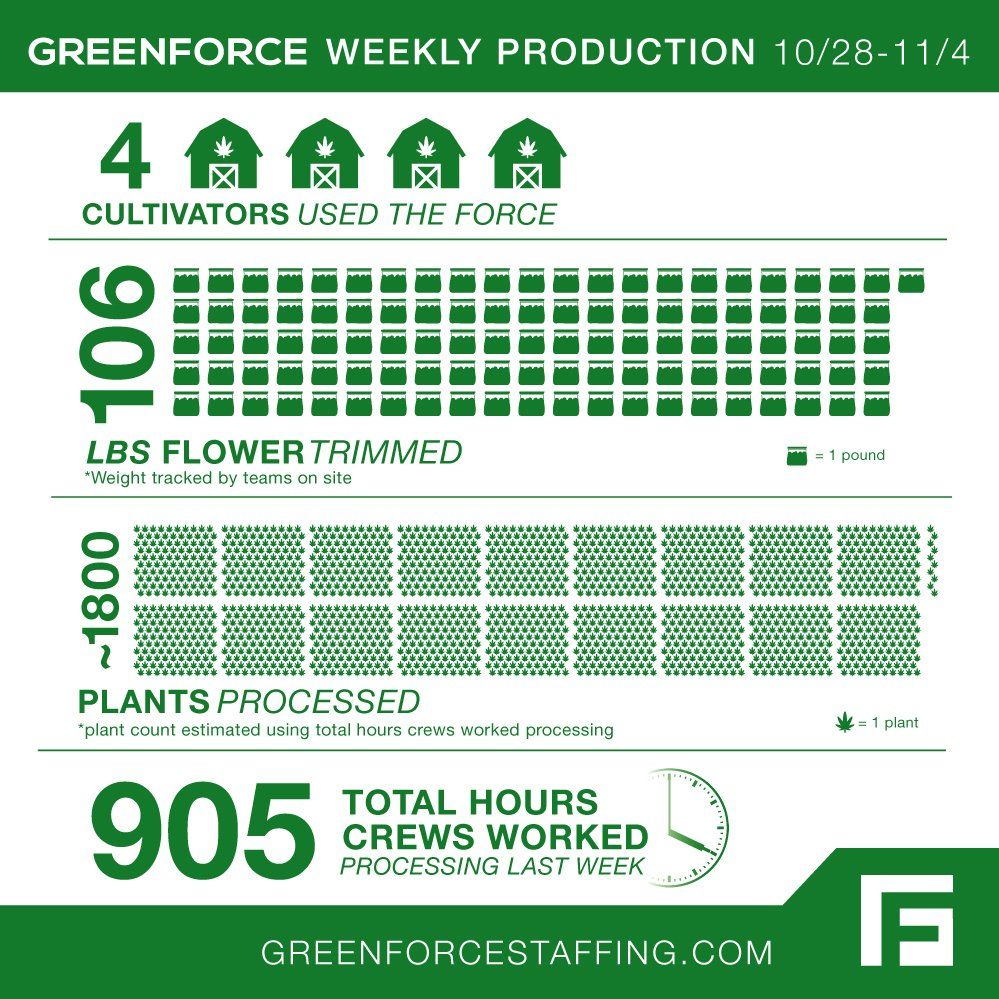 GREENFORCE WEEKLY PRODUCTION 10/28-11/4

4

CULTIVATORS USED THE FORCE

106

LBS FLOWER TRIMMED
*Weight tracked by teams on site

= 1 pound

~1800

PLANTS PROCESSED
*plant count estimated using total hours crews worked processing

= 1 plant

905

TOTAL HOURS CREWS WORKED PROCESSING LAST WEEK

GREENFORCESTAFFING.COM