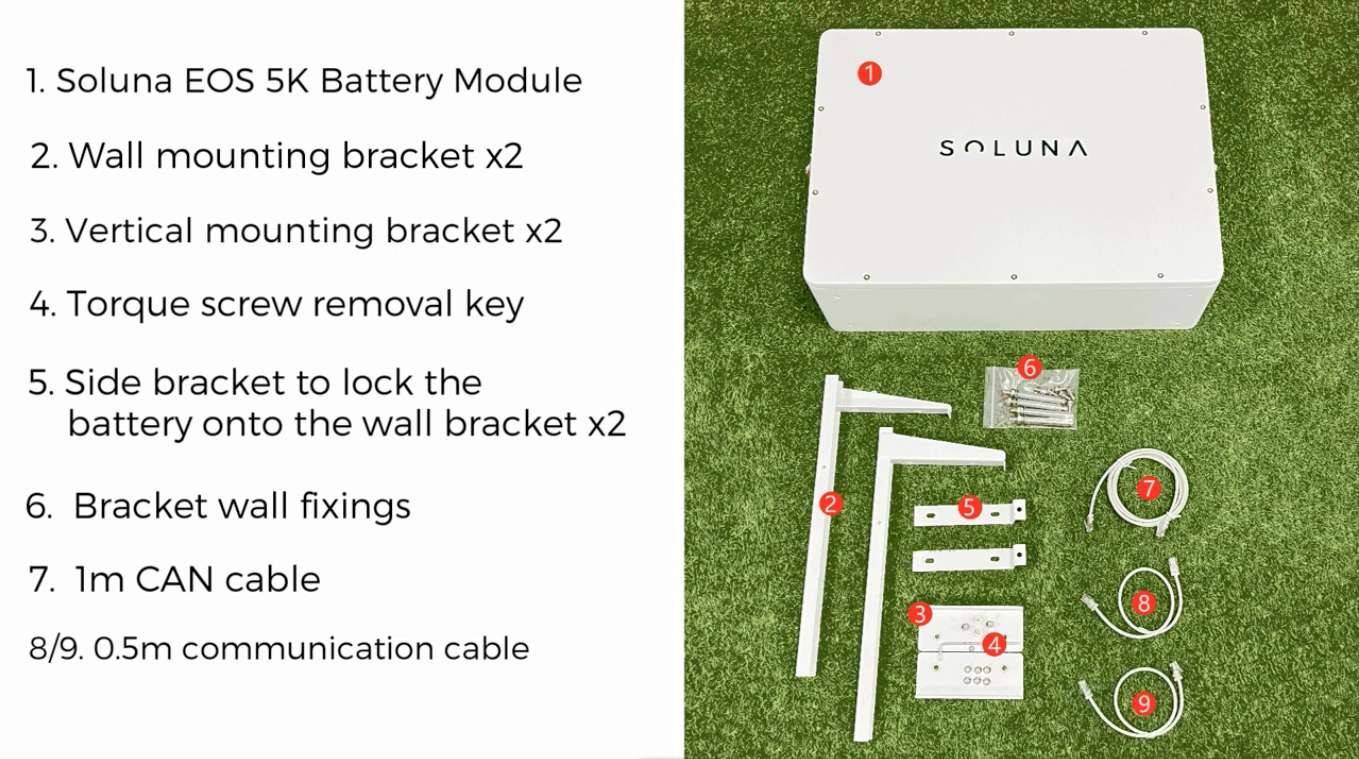 1. Soluna EOS 5K Battery Module

2. Wall mounting bracket x2

3. Vertical mounting bracket x2

4. Torque screw removal key

5. Side bracket to lock the battery onto the wall bracket x2

6. Bracket wall fixings

7. 1m CAN cable

8/9. 0.5m communication cable

1

SOLUNA

6

2

5

7

3

4

8

9