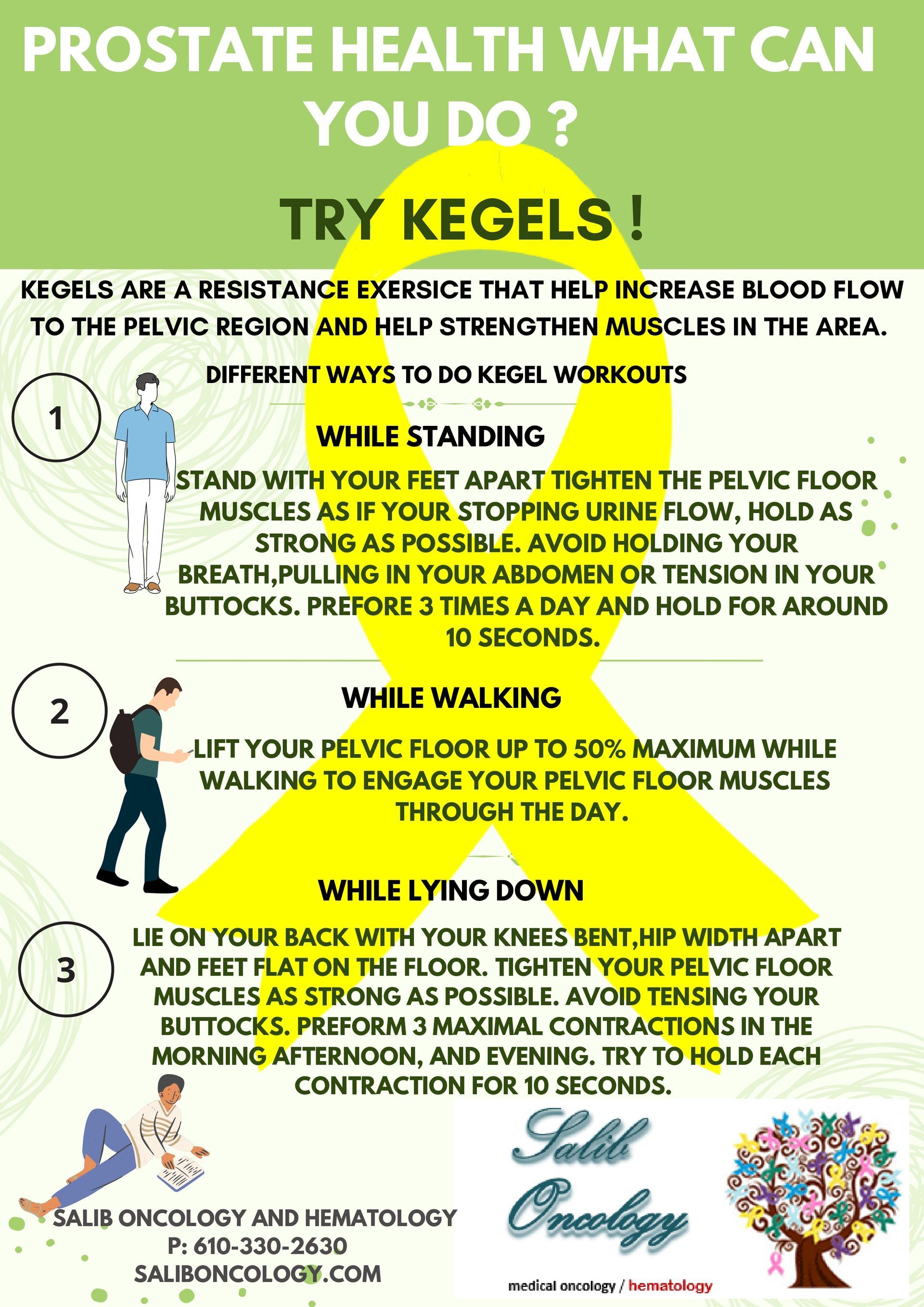 PROSTATE HEALTH WHAT CAN YOU DO ?

TRY KEGELS !

KEGELS ARE A RESISTANCE EXERSICE THAT HELP INCREASE BLOOD FLOW TO THE PELVIC REGION AND HELP STRENGTHEN MUSCLES IN THE AREA.

DIFFERENT WAYS TO DO KEGEL WORKOUTS

1

WHILE STANDING

STAND WITH YOUR FEET APART TIGHTEN THE PELVIC FLOOR MUSCLES AS IF YOUR STOPPING URINE FLOW, HOLD AS STRONG AS POSSIBLE. AVOID HOLDING YOUR BREATH,PULLING IN YOUR ABDOMEN OR TENSION IN YOUR BUTTOCKS. PREFORE 3 TIMES A DAY AND HOLD FOR AROUND 10 SECONDS.

2

WHILE WALKING

LIFT YOUR PELVIC FLOOR UP TO 50% MAXIMUM WHILE WALKING TO ENGAGE YOUR PELVIC FLOOR MUSCLES THROUGH THE DAY.

WHILE LYING DOWN

3

LIE ON YOUR BACK WITH YOUR KNEES BENT,HIP WIDTH APART AND FEET FLAT ON THE FLOOR. TIGHTEN YOUR PELVIC FLOOR MUSCLES AS STRONG AS POSSIBLE. AVOID TENSING YOUR BUTTOCKS. PREFORM 3 MAXIMAL CONTRACTIONS IN THE MORNING AFTERNOON, AND EVENING. TRY TO HOLD EACH CONTRACTION FOR 10 SECONDS.

SALIB ONCOLOGY AND HEMATOLOGY
P: 610-330-2630
SALIBONCOLOGY.COM

Salib Oncology
medical oncology / hematology