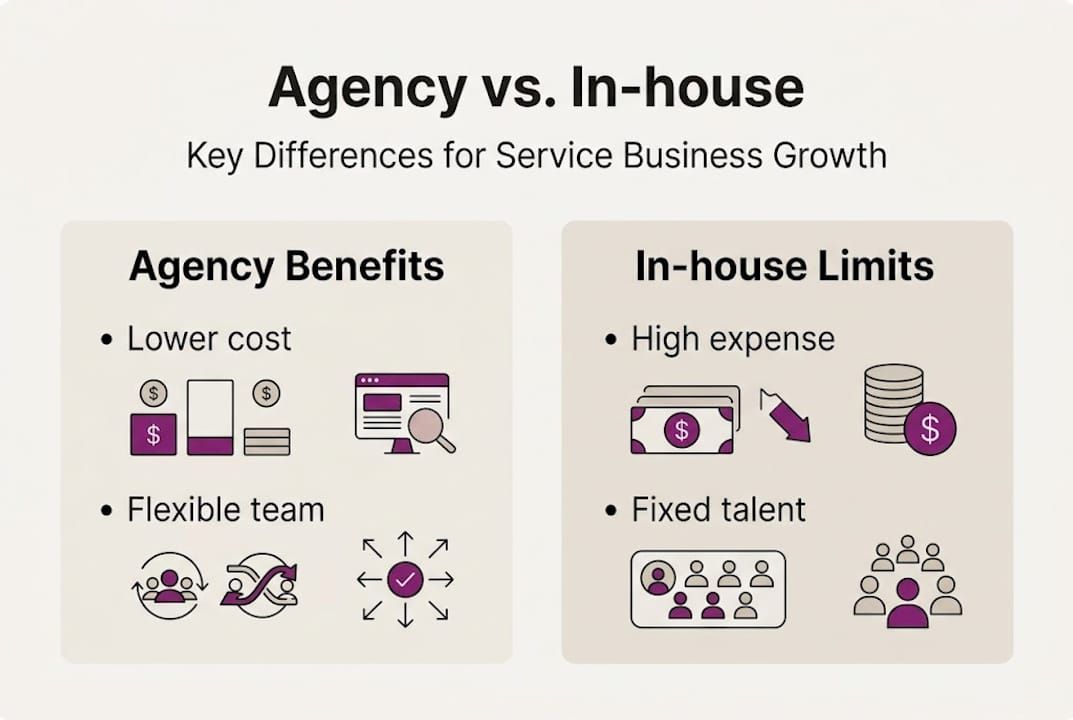 Agency vs. In-house

Key Differences for Service Business Growth

Agency Benefits

• Lower cost

$ $ $

• Flexible team

In-house Limits

• High expense

$ $

• Fixed talent