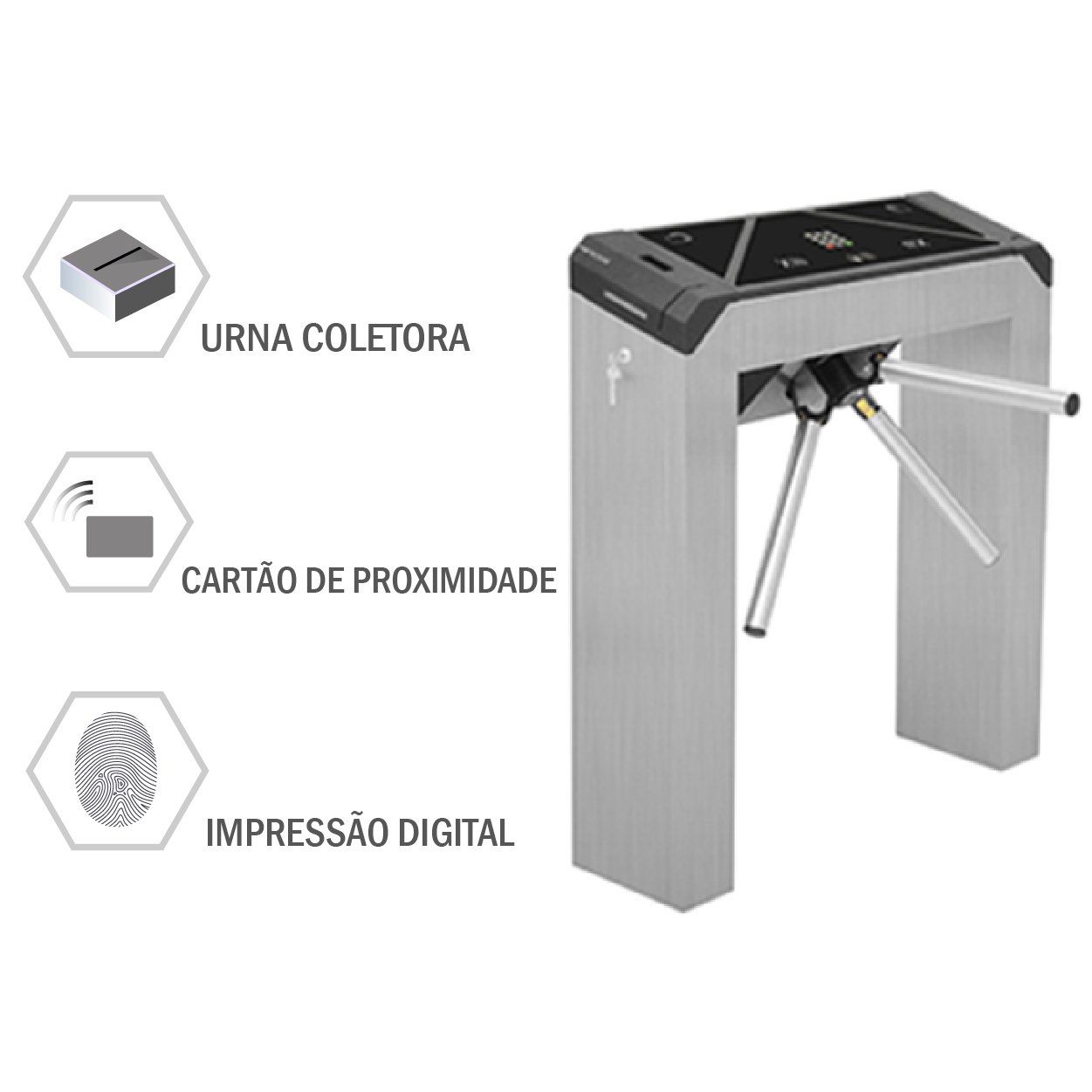 URNA COLETORA

CARTÃO DE PROXIMIDADE

IMPRESSÃO DIGITAL