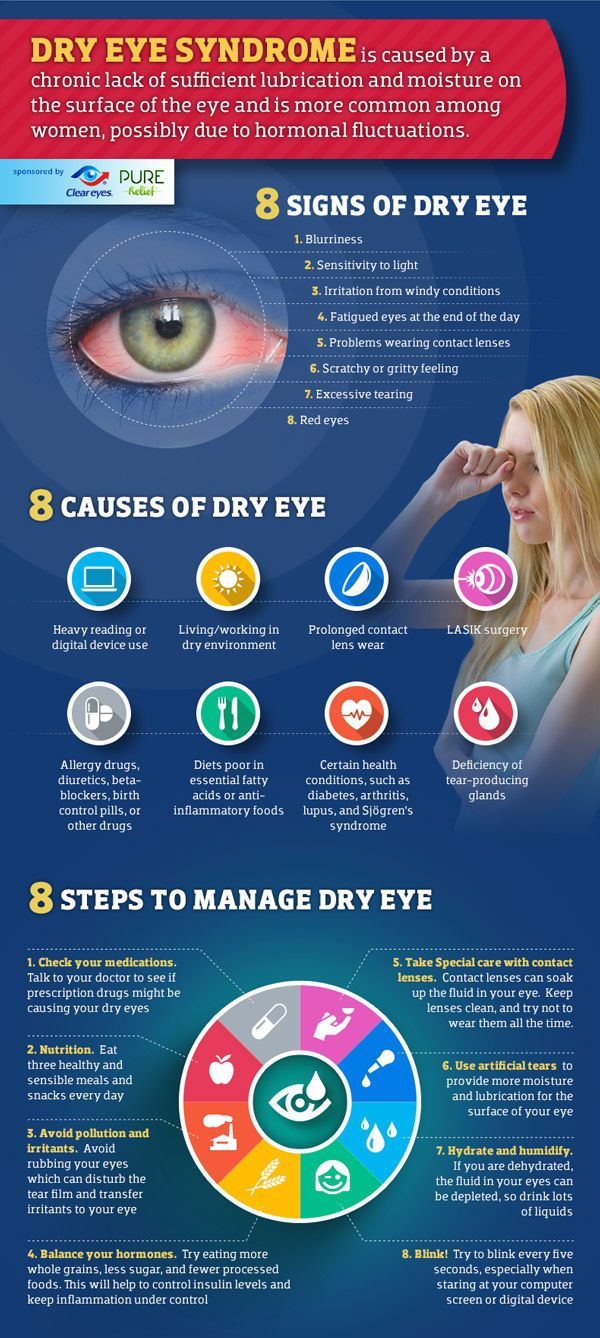 DRY EYE SYNDROME is caused by a chronic lack of sufficient lubrication and moisture on the surface of the eye and is more common among women, possibly due to hormonal fluctuations.

sponsored by Clear eyes. PURE Relief

8 SIGNS OF DRY EYE

1. Blurriness
2. Sensitivity to light
3. Irritation from windy conditions
4. Fatigued eyes at the end of the day
5. Problems wearing contact lenses
6. Scratchy or gritty feeling
7. Excessive tearing
8. Red eyes

8 CAUSES OF DRY EYE

Heavy reading or digital device use

Living/working in dry environment

Prolonged contact lens wear

LASIK surgery

Allergy drugs, diuretics, beta-blockers, birth control pills, or other drugs

Diets poor in essential fatty acids or anti-inflammatory foods

Certain health conditions, such as diabetes, arthritis, lupus, and Sjögren's syndrome

Deficiency of tear-producing glands

8 STEPS TO MANAGE DRY EYE

1. Check your medications. Talk to your doctor to see if prescription drugs might be causing your dry eyes

2. Nutrition. Eat three healthy and sensible meals and snacks every day

3. Avoid pollution and irritants. Avoid rubbing your eyes which can disturb the tear film and transfer irritants to your eye

4. Balance your hormones. Try eating more whole grains, less sugar, and fewer processed foods. This will help to control insulin levels and keep inflammation under control

5. Take Special care with contact lenses. Contact lenses can soak up the fluid in your eye. Keep lenses clean, and try not to wear them all the time.

6. Use artificial tears to provide more moisture and lubrication for the surface of your eye

7. Hydrate and humidify. If you are dehydrated, the fluid in your eyes can be depleted, so drink lots of liquids

8. Blink! Try to blink every five seconds, especially when staring at your computer screen or digital device