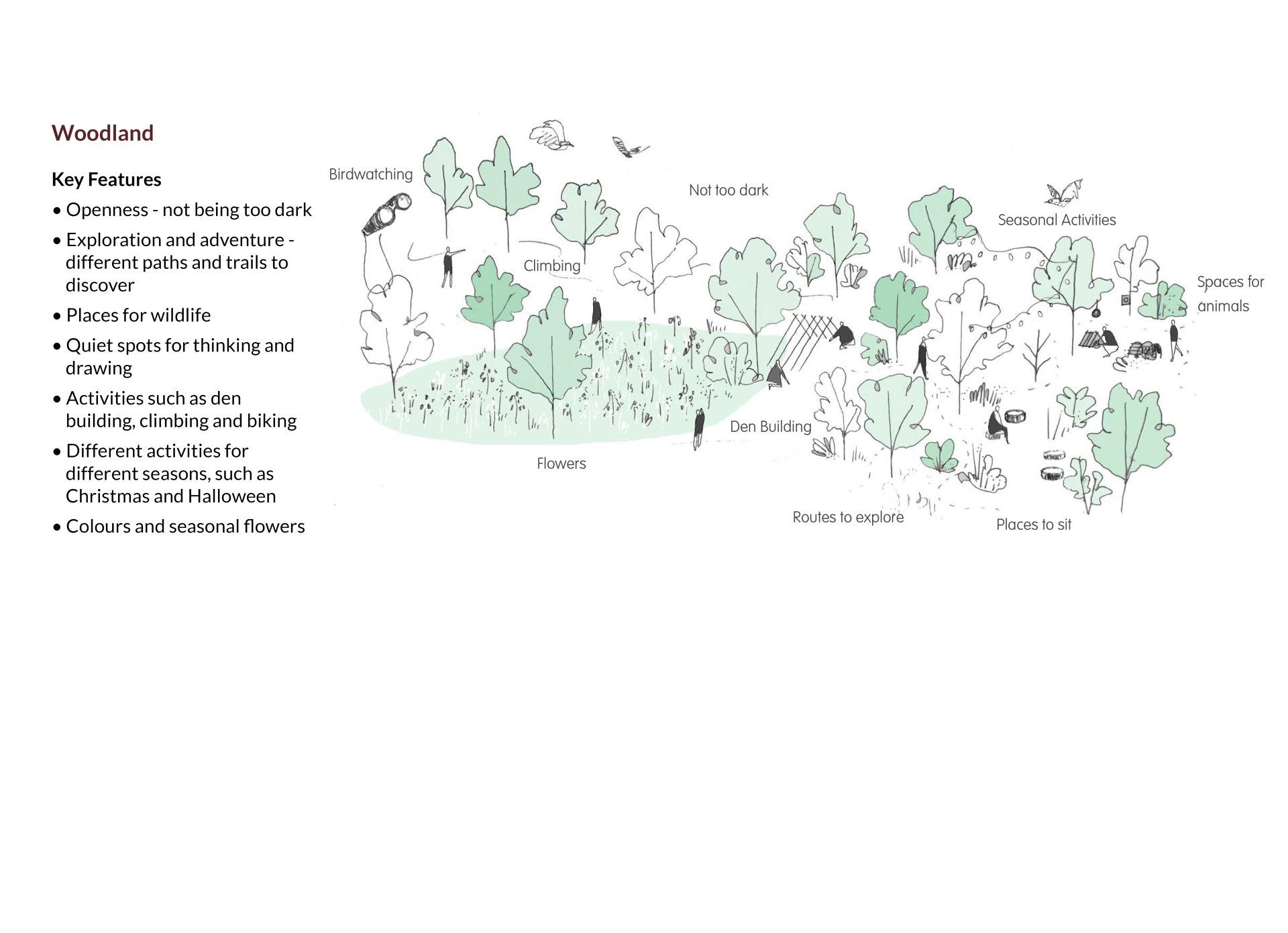 Woodland

Key Features

• Openness - not being too dark

• Exploration and adventure - different paths and trails to discover

• Places for wildlife

• Quiet spots for thinking and drawing

• Activities such as den building, climbing and biking

• Different activities for different seasons, such as Christmas and Halloween

• Colours and seasonal flowers

Birdwatching

Not too dark

Seasonal Activities

Climbing

Spaces for animals

Den Building

Flowers

Routes to explore

Places to sit