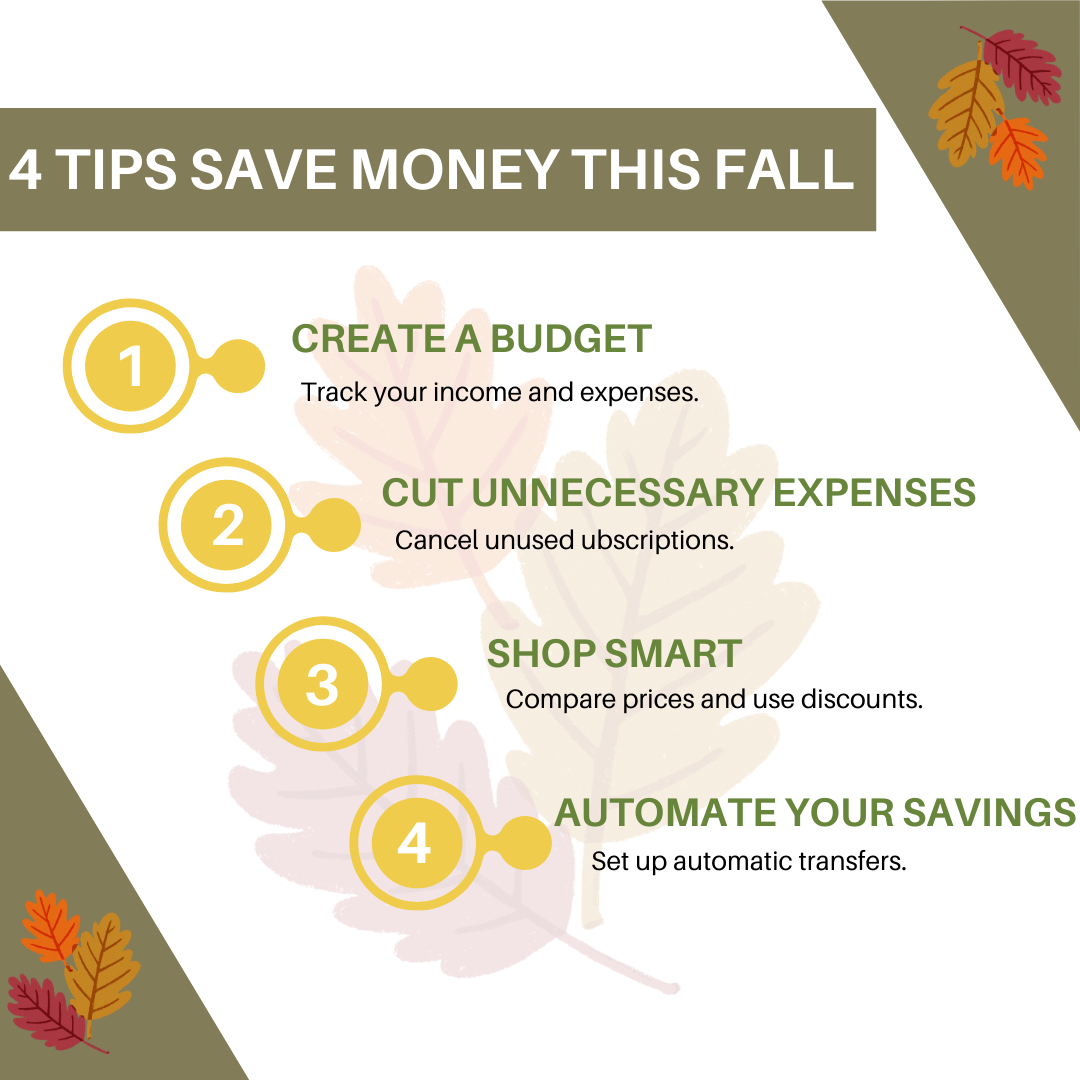 4 TIPS SAVE MONEY THIS FALL

1
CREATE A BUDGET
Track your income and expenses.

2
CUT UNNECESSARY EXPENSES
Cancel unused ubscriptions.

3
SHOP SMART
Compare prices and use discounts.

4
AUTOMATE YOUR SAVINGS
Set up automatic transfers.