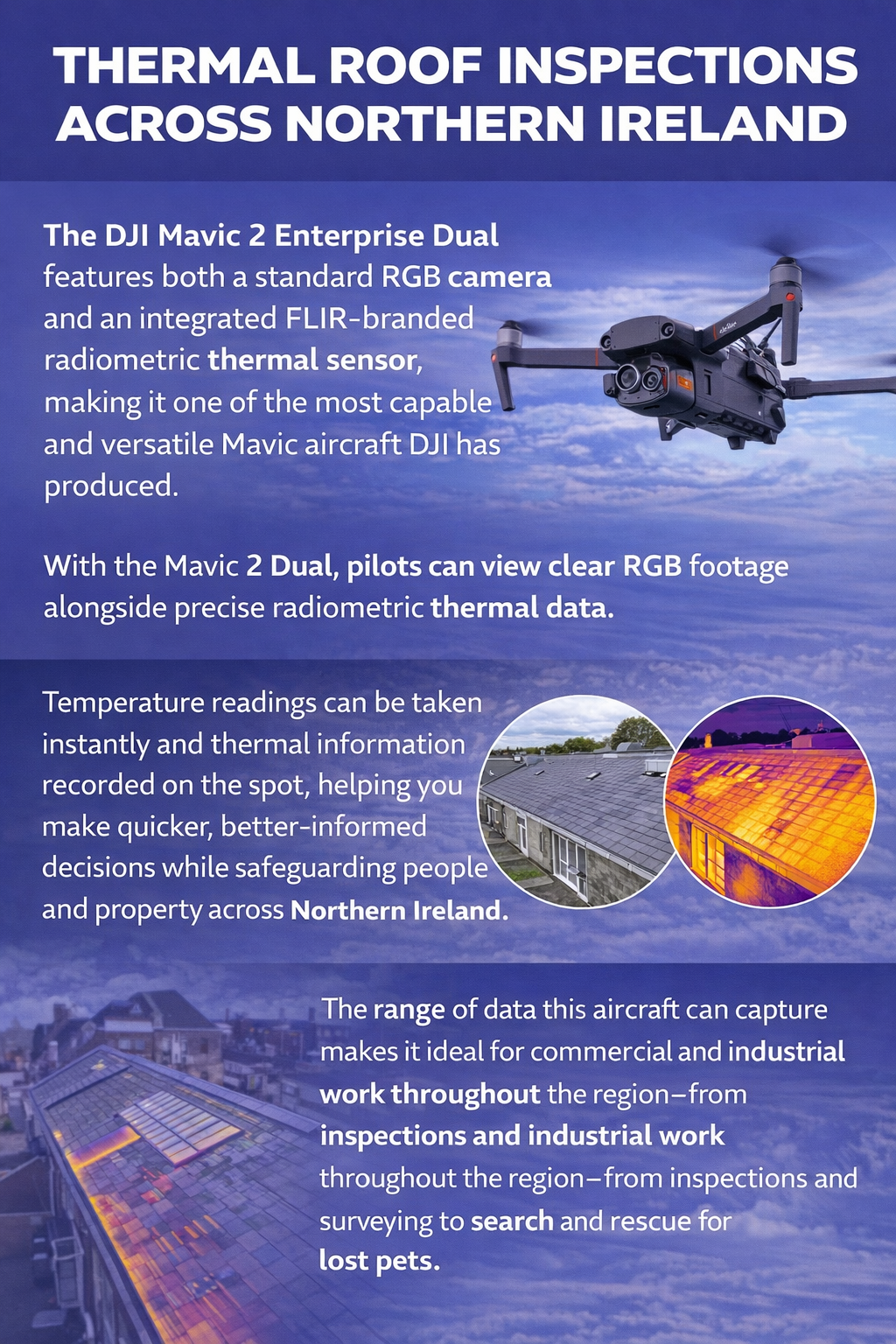 THERMAL ROOF INSPECTIONS ACROSS NORTHERN IRELAND

The DJI Mavic 2 Enterprise Dual features both a standard RGB camera and an integrated FLIR-branded radiometric thermal sensor, making it one of the most capable and versatile Mavic aircraft DJI has produced.

With the Mavic 2 Dual, pilots can view clear RGB footage alongside precise radiometric thermal data.

Temperature readings can be taken instantly and thermal information recorded on the spot, helping you make quicker, better-informed decisions while safeguarding people and property across Northern Ireland.

The range of data this aircraft can capture makes it ideal for commercial and industrial work throughout the region–from inspections and industrial work throughout the region–from inspections and surveying to search and rescue for lost pets.