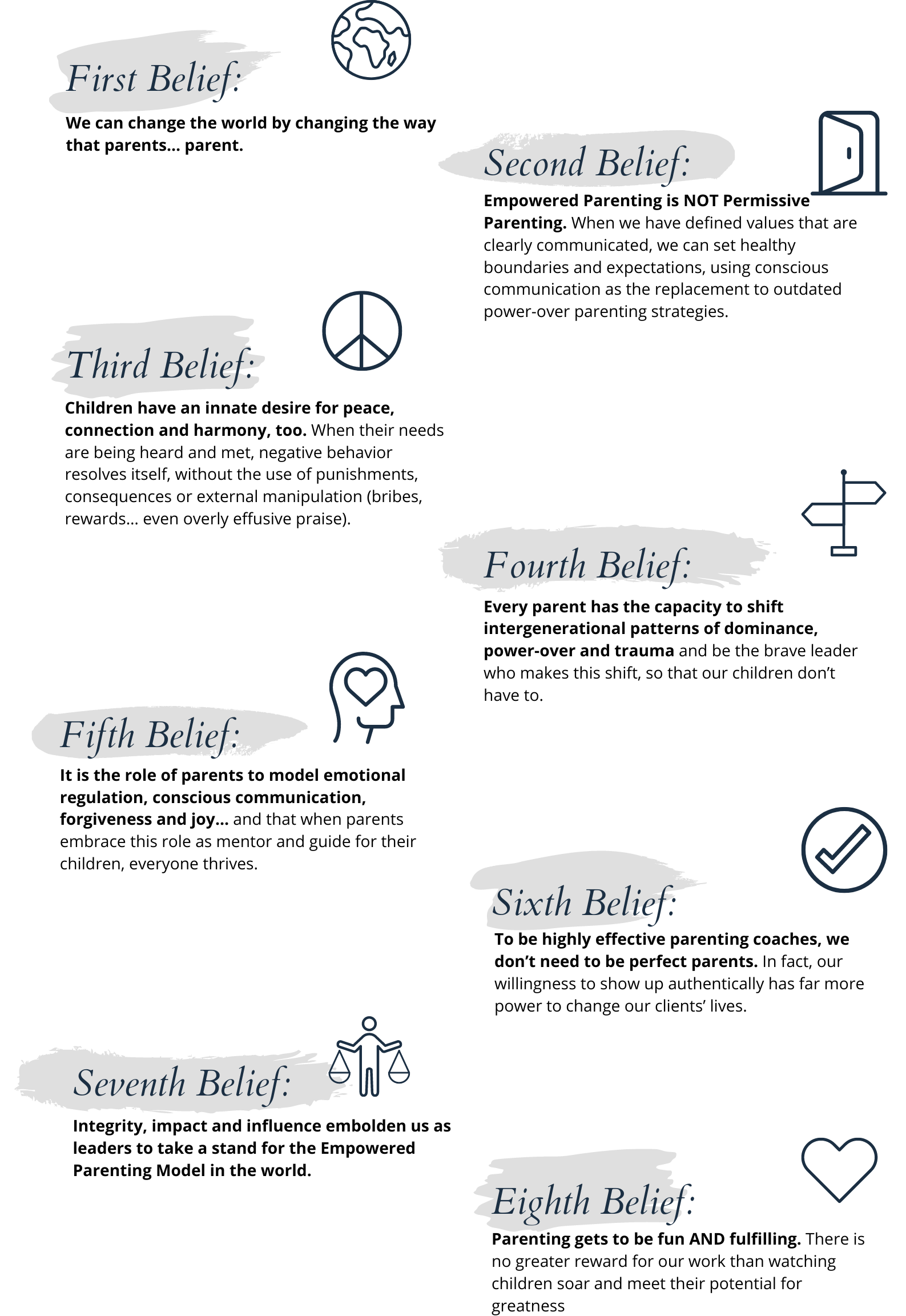 First Belief:

We can change the world by changing the way that parents... parent.

Second Belief:

Empowered Parenting is NOT Permissive Parenting. When we have defined values that are clearly communicated, we can set healthy boundaries and expectations, using conscious communication as the replacement to outdated power-over parenting strategies.

Third Belief:

Children have an innate desire for peace, connection and harmony, too. When their needs are being heard and met, negative behavior resolves itself, without the use of punishments, consequences or external manipulation (bribes, rewards... even overly effusive praise).

Fourth Belief:

Every parent has the capacity to shift intergenerational patterns of dominance, power-over and trauma and be the brave leader who makes this shift, so that our children don't have to.

Fifth Belief:

It is the role of parents to model emotional regulation, conscious communication, forgiveness and joy... and that when parents embrace this role as mentor and guide for their children, everyone thrives.

Sixth Belief:

To be highly effective parenting coaches, we don't need to be perfect parents. In fact, our willingness to show up authentically has far more power to change our clients' lives.

Seventh Belief:

Integrity, impact and influence embolden us as leaders to take a stand for the Empowered Parenting Model in the world.

Eighth Belief:

Parenting gets to be fun AND fulfilling. There is no greater reward for our work than watching children soar and meet their potential for greatness