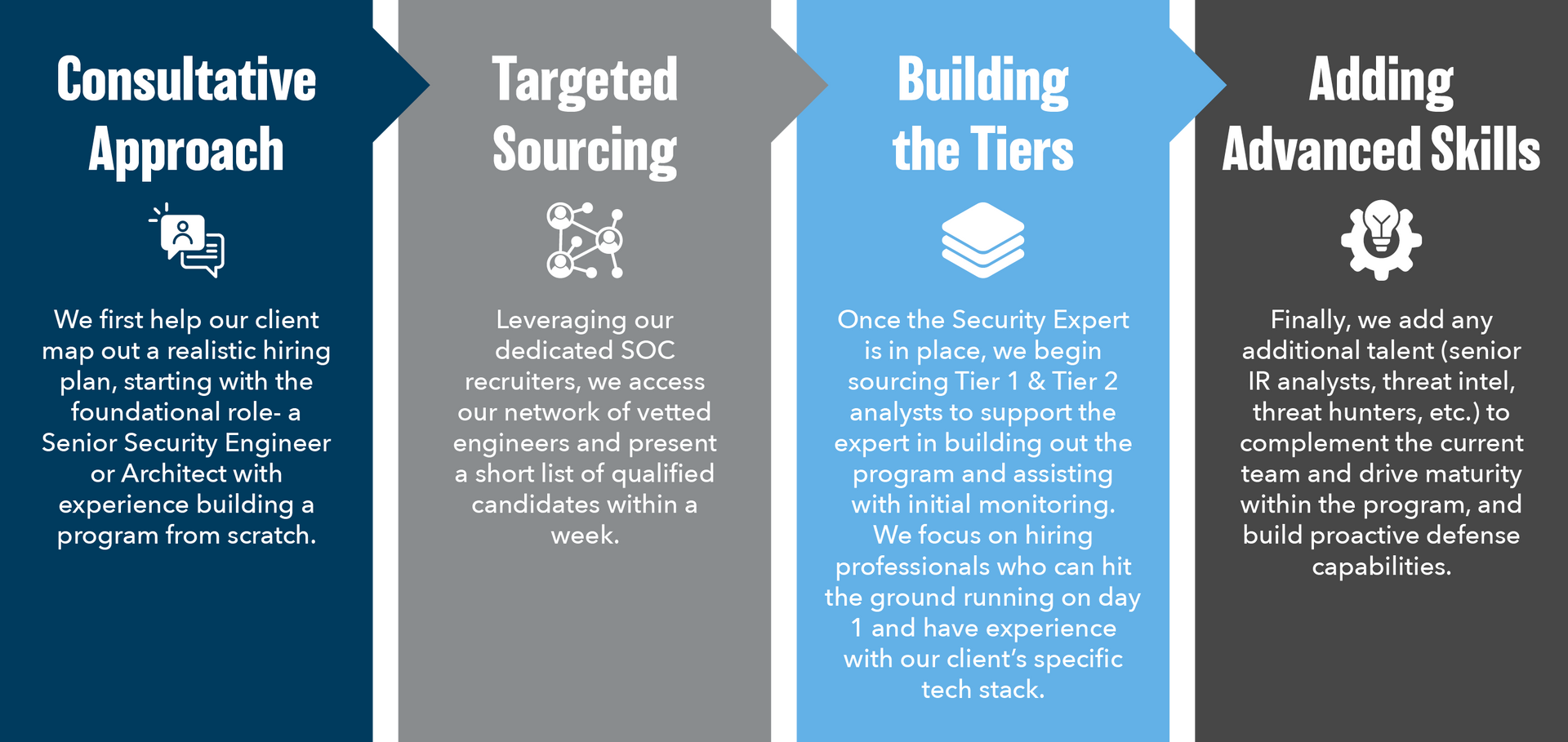 Consultative Approach

We first help our client map out a realistic hiring plan, starting with the foundational role- a Senior Security Engineer or Architect with experience building a program from scratch.

Targeted Sourcing

Leveraging our dedicated SOC recruiters, we access our network of vetted engineers and present a short list of qualified candidates within a week.

Building the Tiers

Once the Security Expert is in place, we begin sourcing Tier 1 & Tier 2 analysts to support the expert in building out the program and assisting with initial monitoring. We focus on hiring professionals who can hit the ground running on day 1 and have experience with our client's specific tech stack.

Adding Advanced Skills

Finally, we add any additional talent (senior IR analysts, threat intel, threat hunters, etc.) to complement the current team and drive maturity within the program, and build proactive defense capabilities.