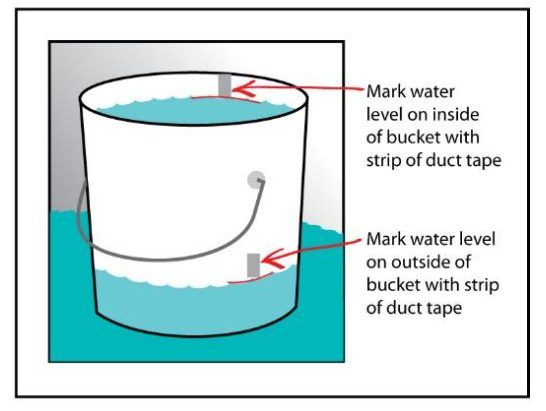 Mark water level on inside of bucket with strip of duct tape

Mark water level on outside of bucket with strip of duct tape