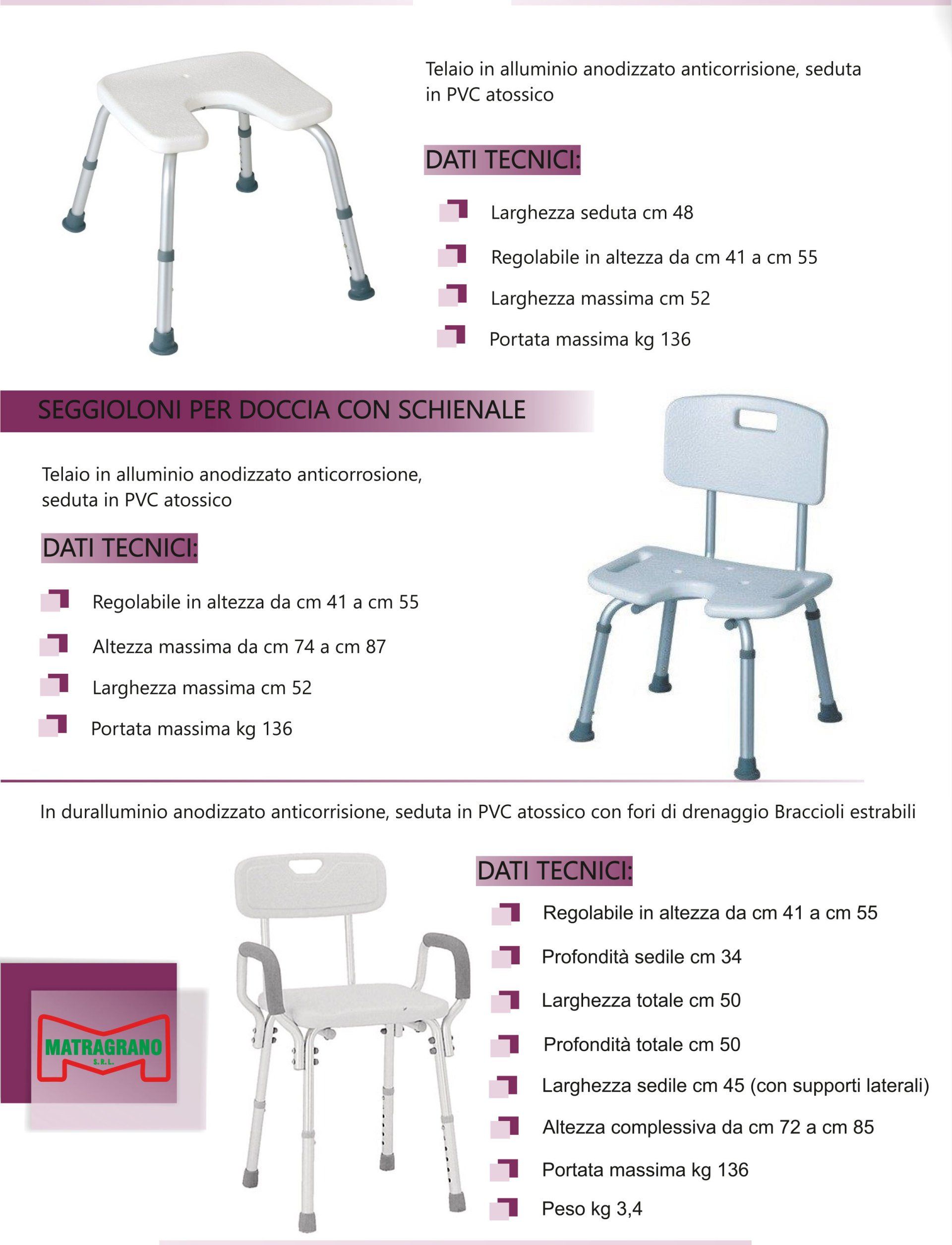 Telaio in alluminio anodizzato anticorrisione, seduta in PVC atossico

DATI TECNICI:

Larghezza seduta cm 48

Regolabile in altezza da cm 41 a cm 55

Larghezza massima cm 52

Portata massima kg 136

SEGGIOLONI PER DOCCIA CON SCHIENALE

Telaio in alluminio anodizzato anticorrosione, seduta in PVC atossico

DATI TECNICI:

Regolabile in altezza da cm 41 a cm 55

Altezza massima da cm 74 a cm 87

Larghezza massima cm 52

Portata massima kg 136

In duralluminio anodizzato anticorrisione, seduta in PVC atossico con fori di drenaggio Braccioli estrabili

DATI TECNICI:

Regolabile in altezza da cm 41 a cm 55

Profondità sedile cm 34

Larghezza totale cm 50

Profondità totale cm 50

Larghezza sedile cm 45 (con supporti laterali)

Altezza complessiva da cm 72 a cm 85

Portata massima kg 136

Peso kg 3,4

MATRAGRANO
S.R.L.