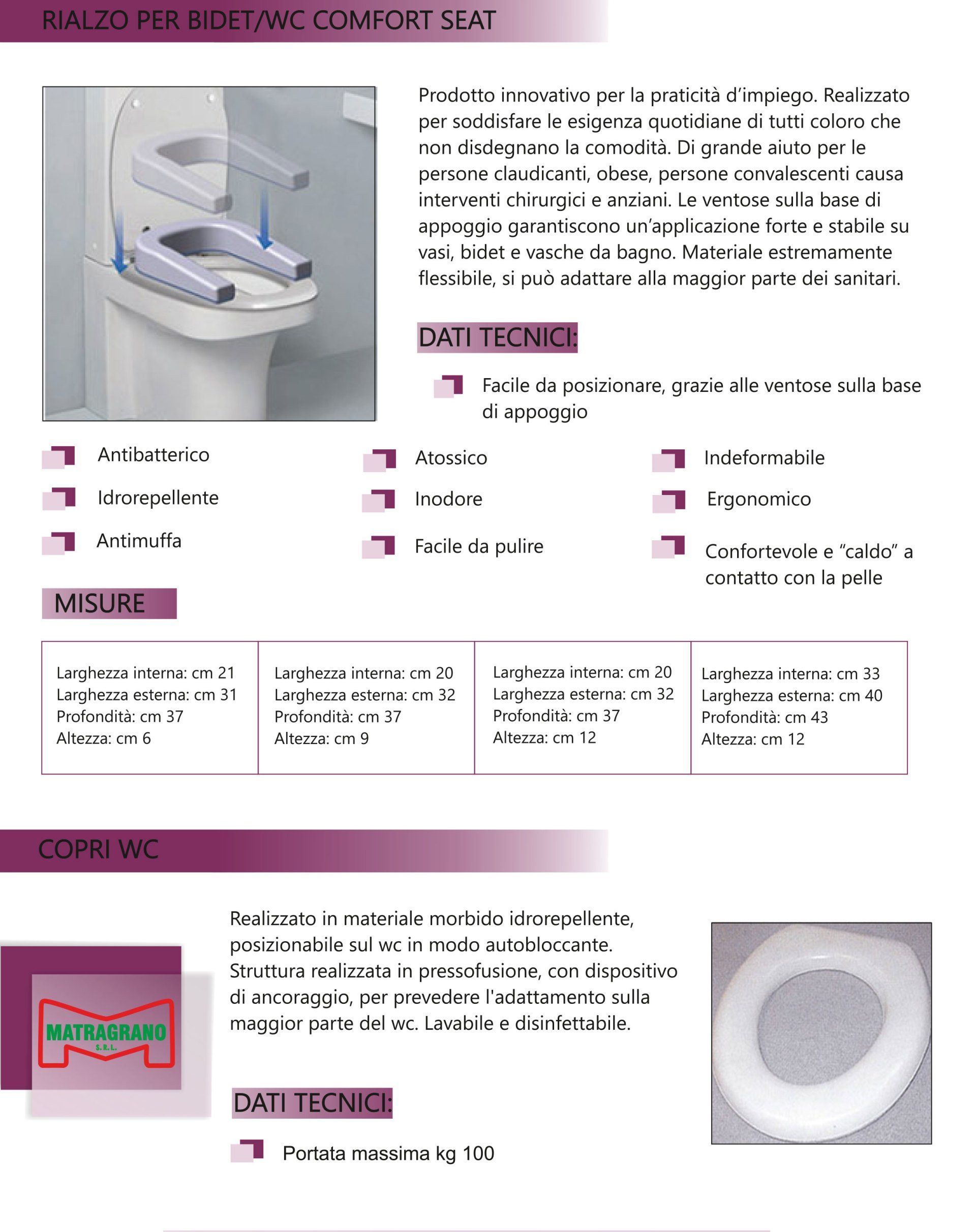 RIALZO PER BIDET/WC COMFORT SEAT

Prodotto innovativo per la praticità d'impiego. Realizzato per soddisfare le esigenza quotidiane di tutti coloro che non disdegnano la comodità. Di grande aiuto per le persone claudicanti, obese, persone convalescenti causa interventi chirurgici e anziani. Le ventose sulla base di appoggio garantiscono un'applicazione forte e stabile su vasi, bidet e vasche da bagno. Materiale estremamente flessibile, si può adattare alla maggior parte dei sanitari.

DATI TECNICI:

Facile da posizionare, grazie alle ventose sulla base di appoggio

Antibatterico
Idrorepellente
Antimuffa

Atossico
Inodore
Facile da pulire

Indeformabile
Ergonomico
Confortevole e "caldo" a contatto con la pelle

MISURE

| Larghezza interna: cm 21 Larghezza esterna: cm 31 Profondità: cm 37 Altezza: cm 6 | Larghezza interna: cm 20 Larghezza esterna: cm 32 Profondità: cm 37 Altezza: cm 9 | Larghezza interna: cm 20 Larghezza esterna: cm 32 Profondità: cm 37 Altezza: cm 12 | Larghezza interna: cm 33 Larghezza esterna: cm 40 Profondità: cm 43 Altezza: cm 12 |
|---|---|---|---|

COPRI WC

MATRAGRANO S.R.L.

Realizzato in materiale morbido idrorepellente, posizionabile sul wc in modo autobloccante. Struttura realizzata in pressofusione, con dispositivo di ancoraggio, per prevedere l'adattamento sulla maggior parte del wc. Lavabile e disinfettabile.

DATI TECNICI:

Portata massima kg 100