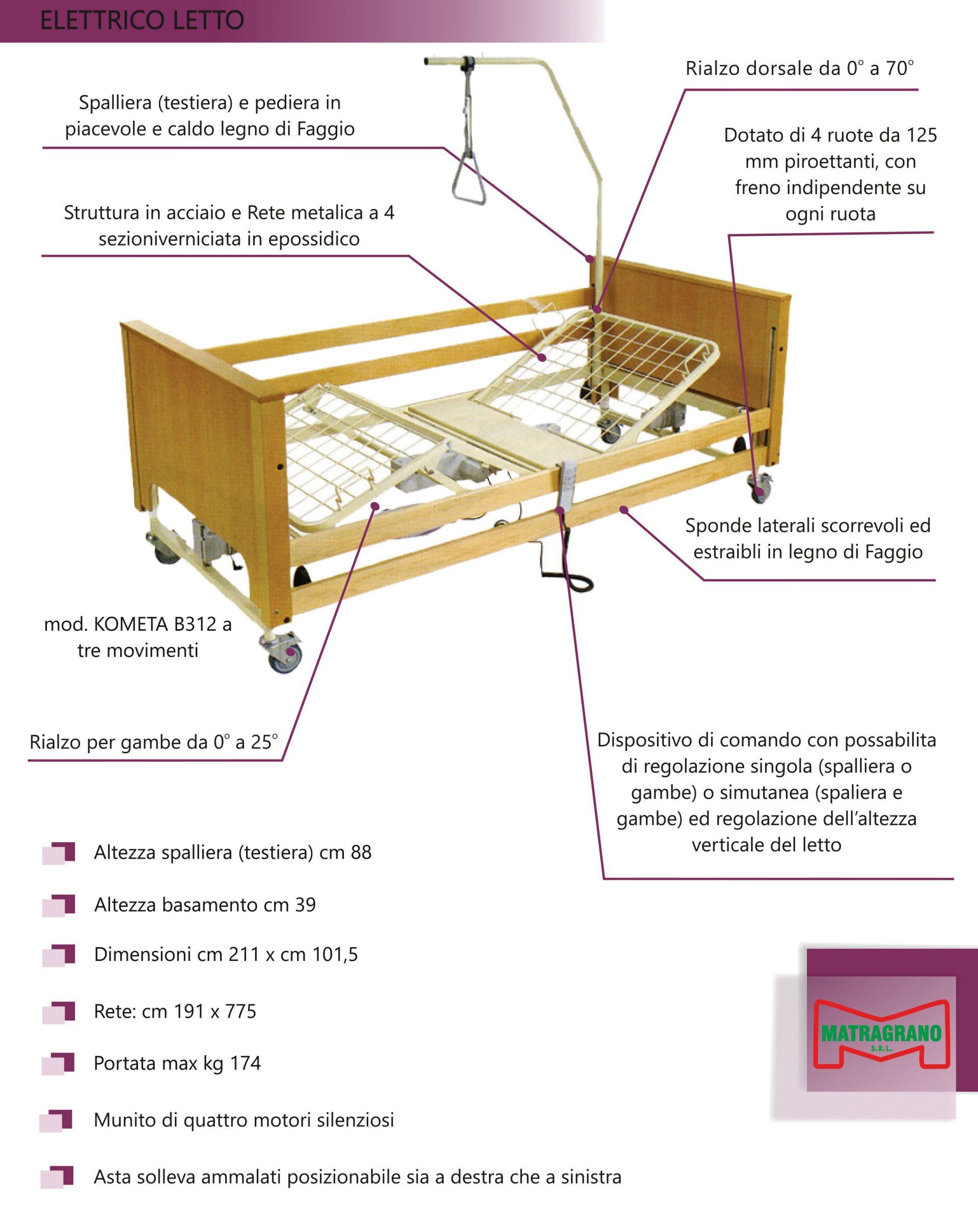 ELETTRICO LETTO

Spalliera (testiera) e pediera in piacevole e caldo legno di Faggio

Rialzo dorsale da 0° a 70°

Dotato di 4 ruote da 125 mm piroettanti, con freno indipendente su ogni ruota

Struttura in acciaio e Rete metalica a 4 sezioniverniciata in epossidico

Sponde laterali scorrevoli ed estraibli in legno di Faggio

mod. KOMETA B312 a tre movimenti

Rialzo per gambe da 0° a 25°

Dispositivo di comando con possabilita di regolazione singola (spalliera o gambe) o simutanea (spaliera e gambe) ed regolazione dell'altezza verticale del letto

Altezza spalliera (testiera) cm 88

Altezza basamento cm 39

Dimensioni cm 211 x cm 101,5

Rete: cm 191 x 775

Portata max kg 174

Munito di quattro motori silenziosi

Asta solleva ammalati posizionabile sia a destra che a sinistra

MATRAGRANO
S.R.L.