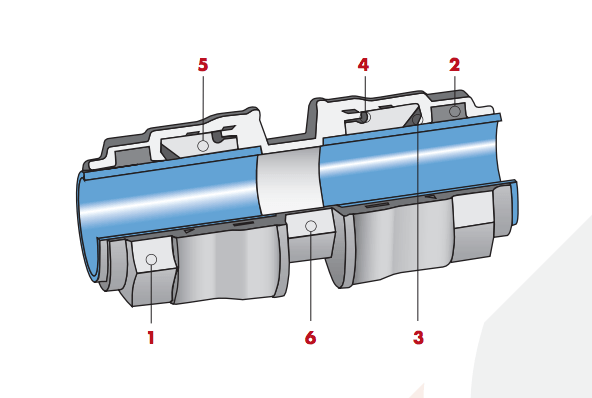 5
4
2
1
6
3