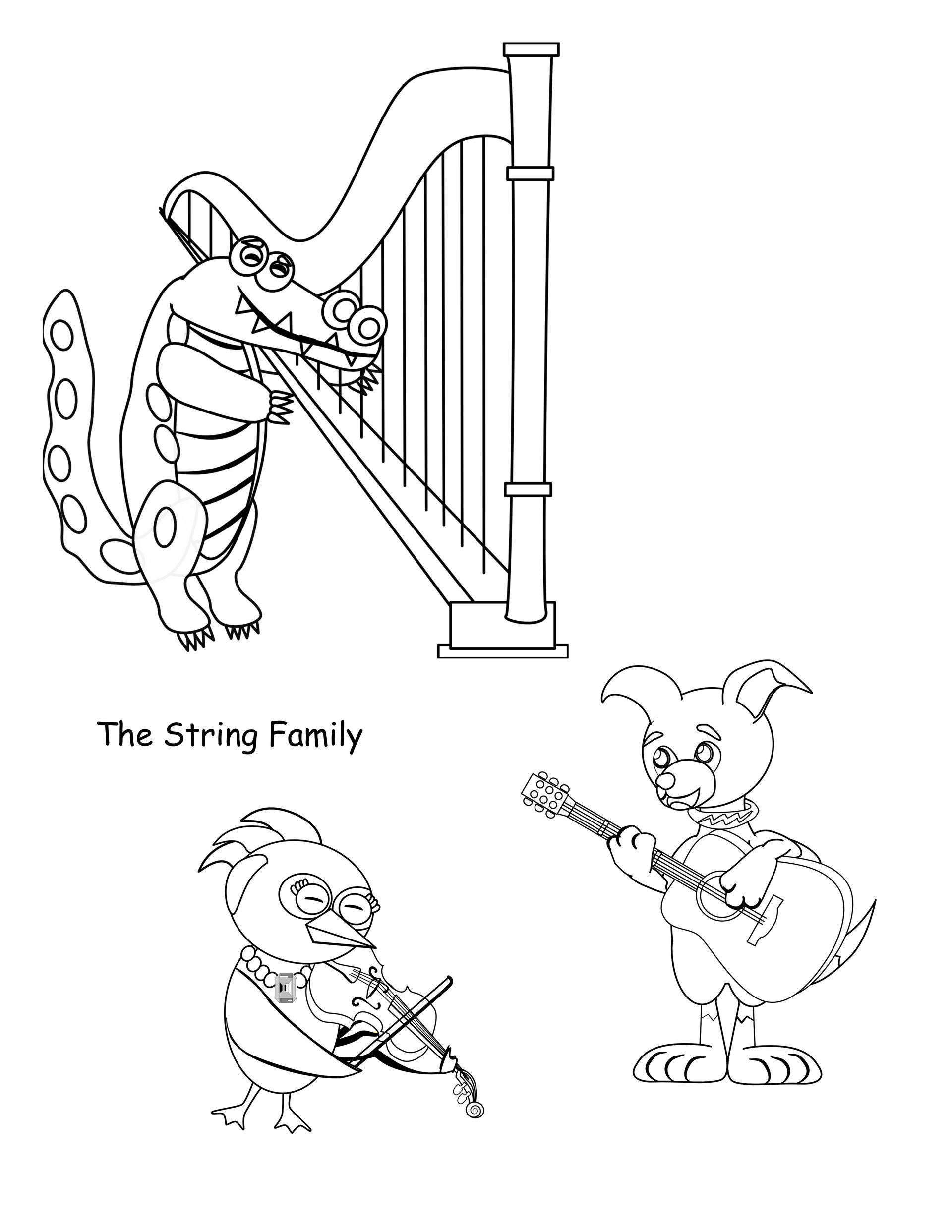 The String Family